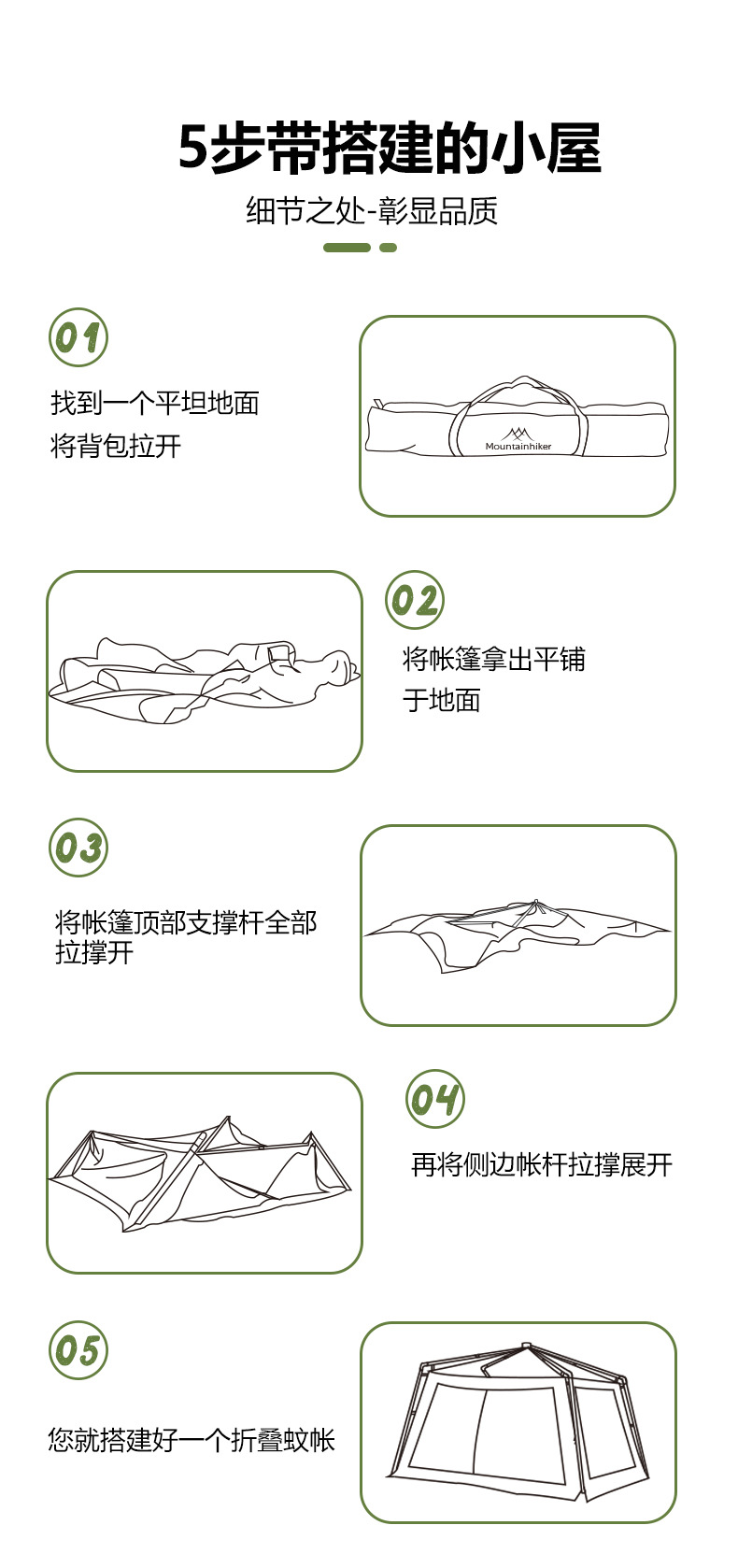 5步带搭建的小屋

细节之处-彰显品质

01

找到一个平坦地面
将背包拉开

Mountainhiker

02

将帐篷拿出平铺
于地面

03

将帐篷顶部支撑杆全部
拉撑开

04

再将侧边帐杆拉撑展开

05

您就搭建好一个折叠蚊帐