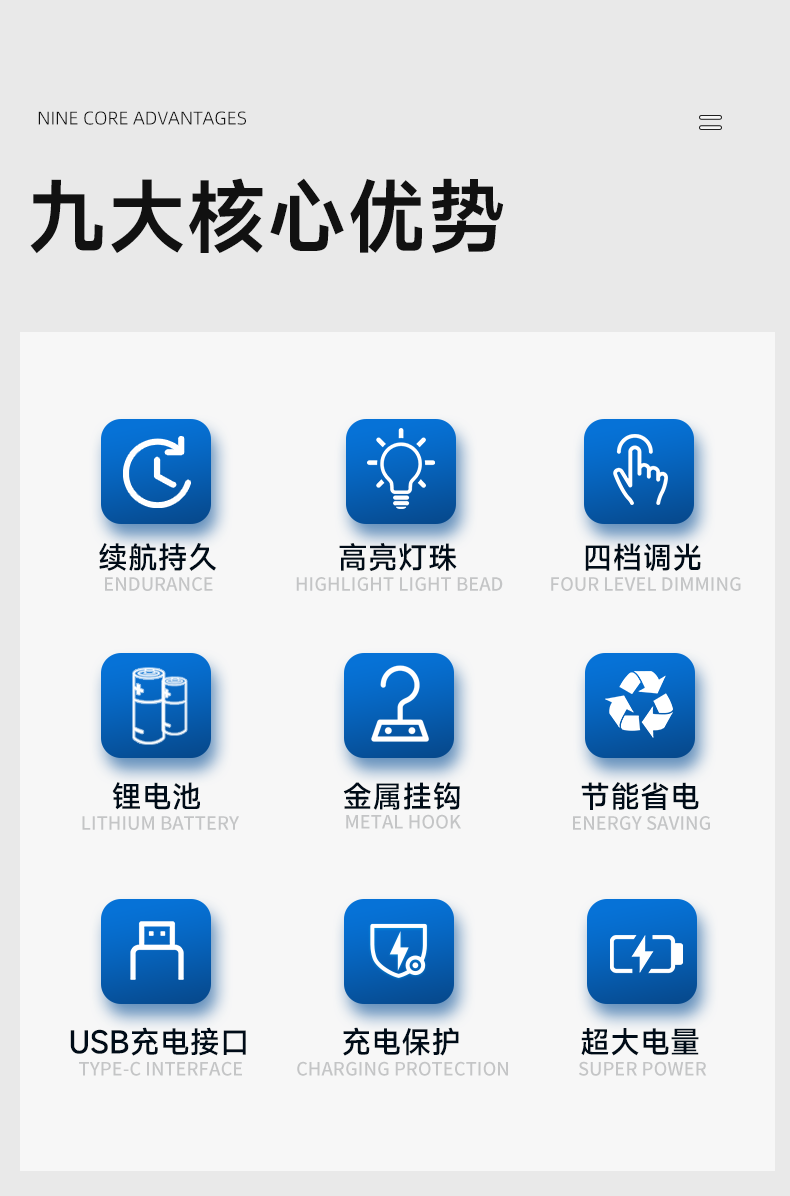 NINE CORE ADVANTAGES

九大核心优势

续航持久
ENDURANCE

高亮灯珠
HIGHLIGHT LIGHT BEAD

四档调光
FOUR LEVEL DIMMING

锂电池
LITHIUM BATTERY

金属挂钩
METAL HOOK

节能省电
ENERGY SAVING

USB充电接口
TYPE-C INTERFACE

充电保护
CHARGING PROTECTION

超大电量
SUPER POWER