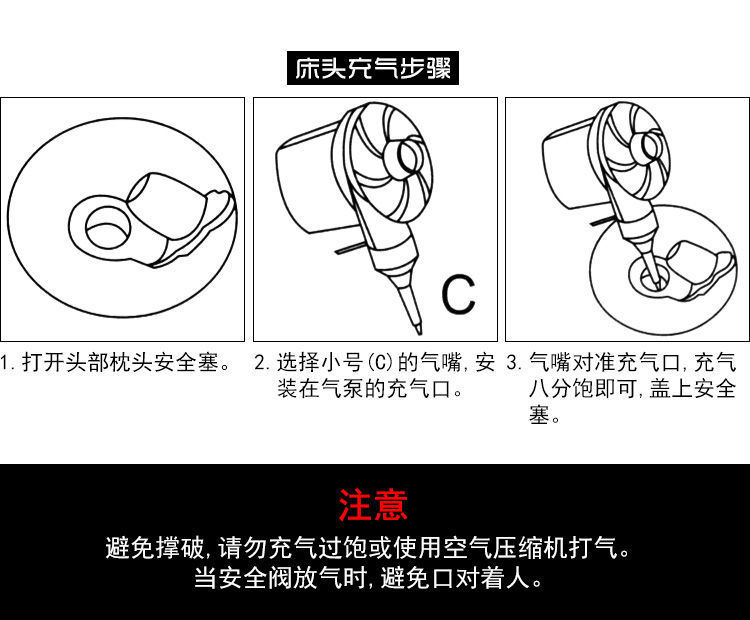 床头充气步骤

C

1. 打开头部枕头安全塞。

2. 选择小号(C)的气嘴，安装在气泵的充气口。

3. 气嘴对准充气口，充气八分饱即可，盖上安全塞。

注意

避免撑破，请勿充气过饱或使用空气压缩机打气。
当安全阀放气时，避免口对着人。