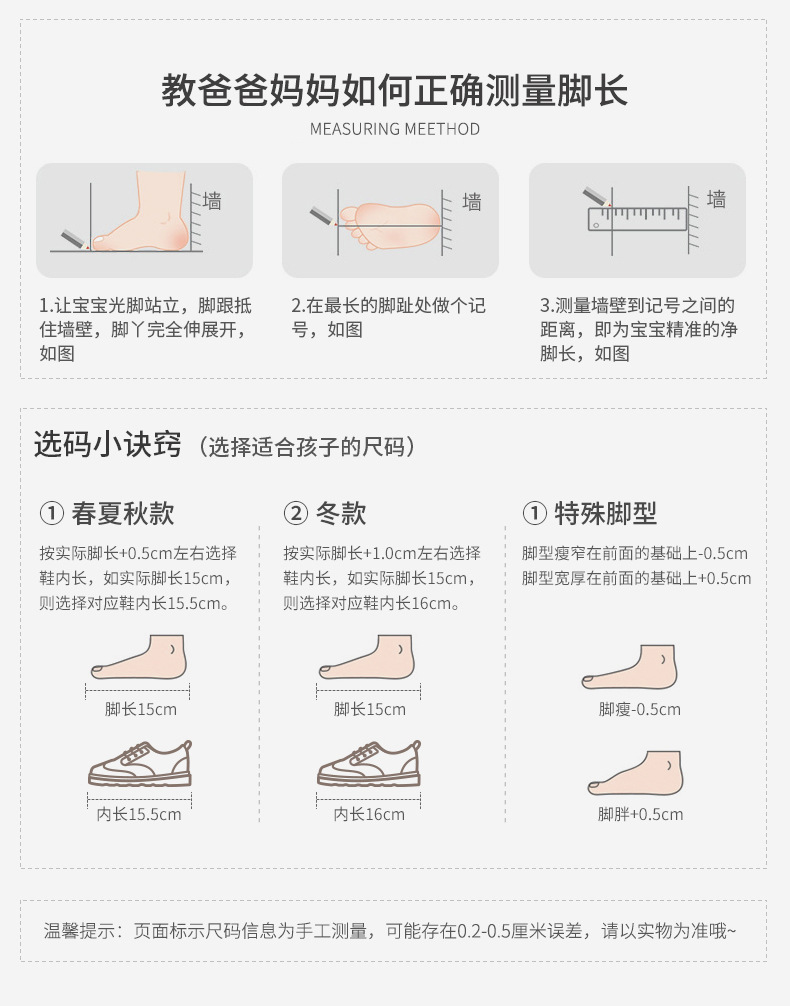 教爸爸妈妈如何正确测量脚长

MEASURING MEETHOD

墙

1.让宝宝光脚站立，脚跟抵住墙壁，脚丫完全伸展开，如图

墙

2.在最长的脚趾处做个记号，如图

墙

3.测量墙壁到记号之间的距离，即为宝宝精准的净脚长，如图

选码小诀窍（选择适合孩子的尺码）

① 春夏秋款

按实际脚长+0.5cm左右选择鞋内长，如实际脚长15cm，则选择对应鞋内长15.5cm。

脚长15cm

内长15.5cm

② 冬款

按实际脚长+1.0cm左右选择鞋内长，如实际脚长15cm，则选择对应鞋内长16cm。

脚长15cm

内长16cm

① 特殊脚型

脚型瘦窄在前面的基础上-0.5cm
脚型宽厚在前面的基础上+0.5cm

脚瘦-0.5cm

脚胖+0.5cm

温馨提示：页面标示尺码信息为手工测量，可能存在0.2-0.5厘米误差，请以实物为准哦~