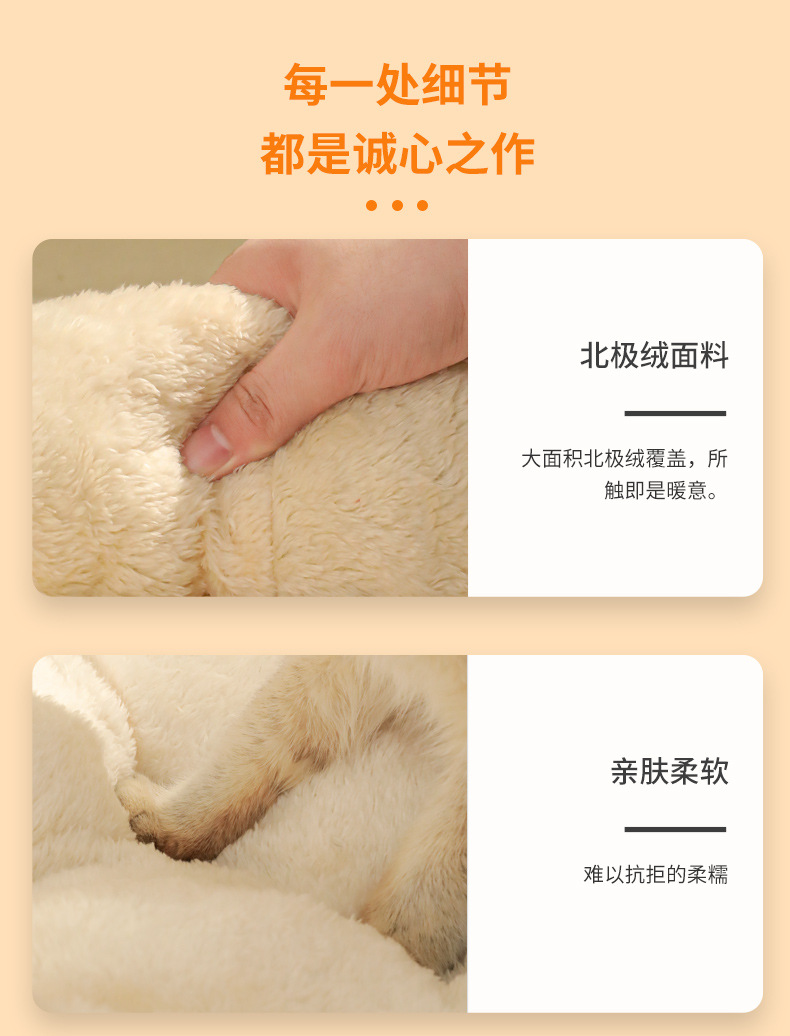 每一处细节
都是诚心之作

北极绒面料

大面积北极绒覆盖，所触即是暖意。

亲肤柔软

难以抗拒的柔糯