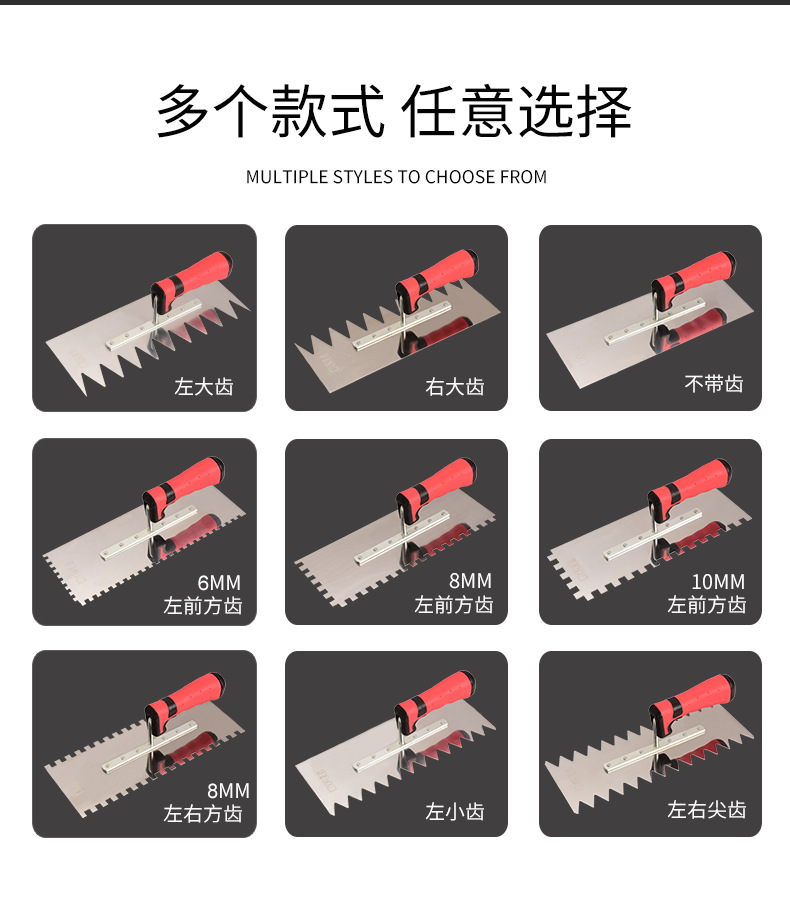 多个款式 任意选择

MULTIPLE STYLES TO CHOOSE FROM

左大齿

右大齿

不带齿

6MM
左前方齿

8MM
左前方齿

10MM
左前方齿

8MM
左右方齿

左小齿

左右尖齿