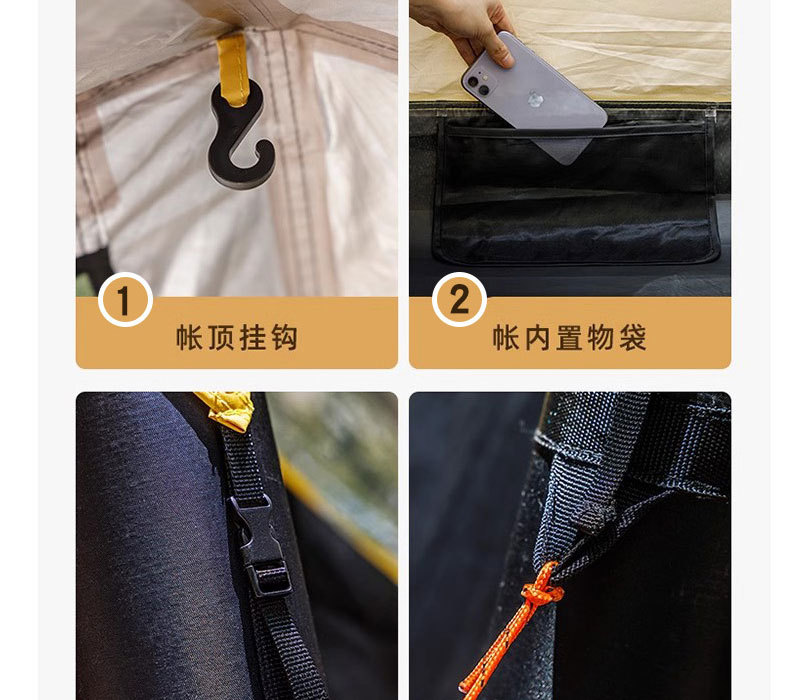 1
帐顶挂钩

2
帐内置物袋