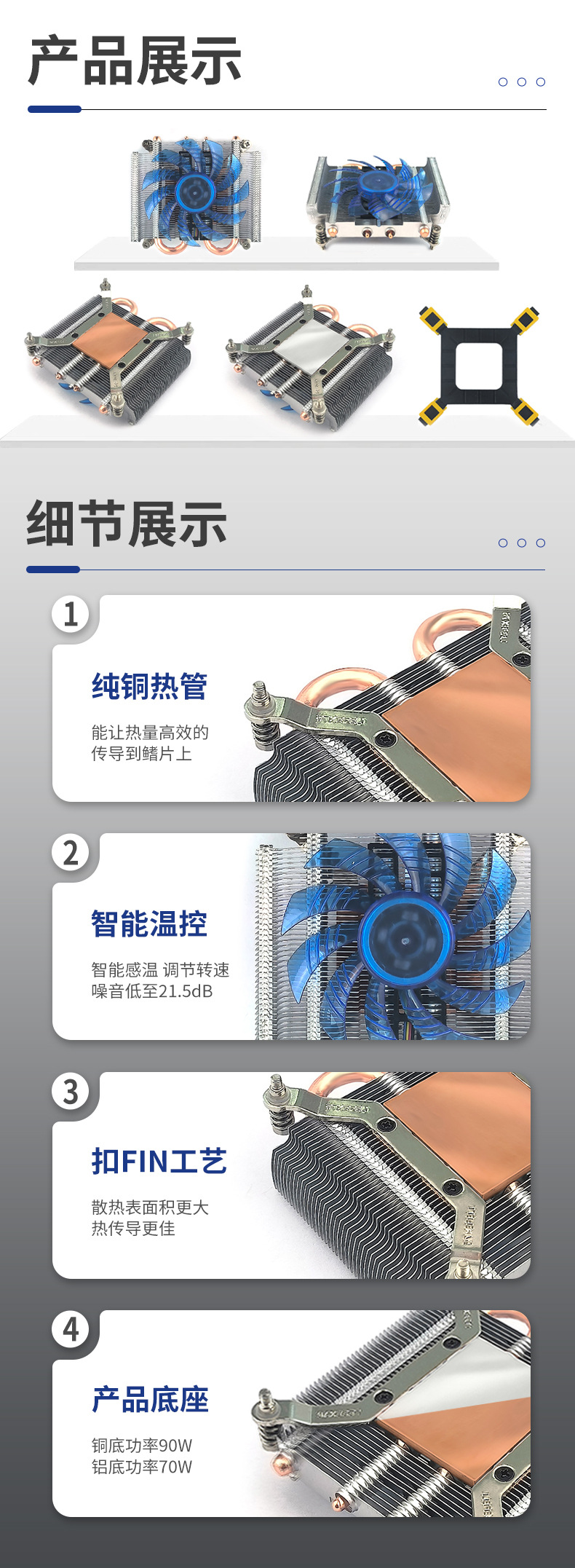 产品展示

细节展示

1
纯铜热管
能让热量高效的
传导到鳍片上

2
智能温控
智能感温 调节转速
噪音低至21.5dB

3
扣FIN工艺
散热表面积更大
热传导更佳

4
产品底座
铜底功率90W
铝底功率70W