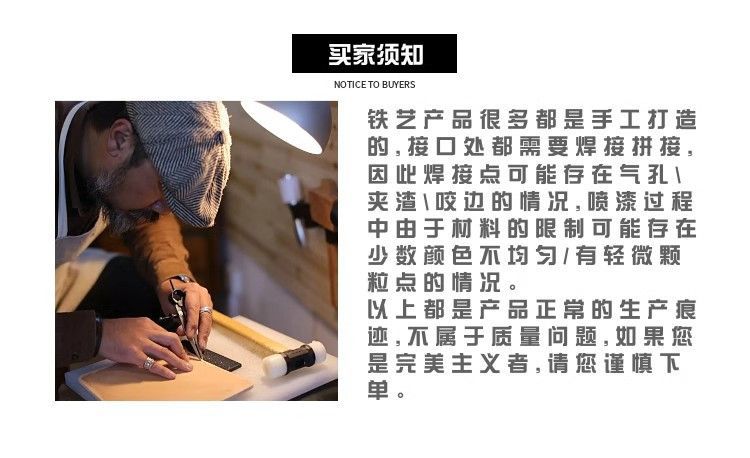 买家须知

NOTICE TO BUYERS

铁艺产品很多都是手工打造的,接口处都需要焊接拼接,因此焊接点可能存在气孔\夹渣\咬边的情况,喷漆过程中由于材料的限制可能存在少数颜色不均匀/有轻微颗粒点的情况。
以上都是产品正常的生产痕迹,不属于质量问题,如果您是完美主义者,请您谨慎下单。