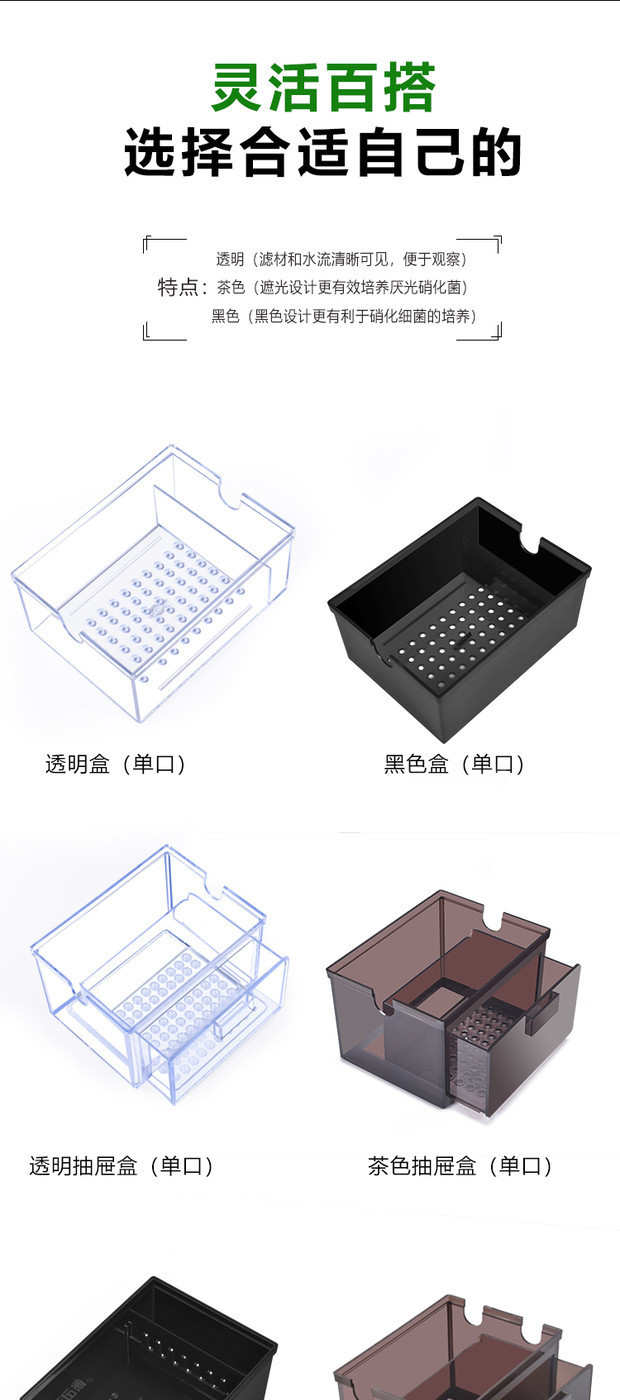 灵活百搭
选择合适自己的

透明（滤材和水流清晰可见，便于观察）
特点：茶色（遮光设计更有效培养厌光硝化菌）
黑色（黑色设计更有利于硝化细菌的培养）

透明盒（单口）

黑色盒（单口）

透明抽屉盒（单口）

茶色抽屉盒（单口）