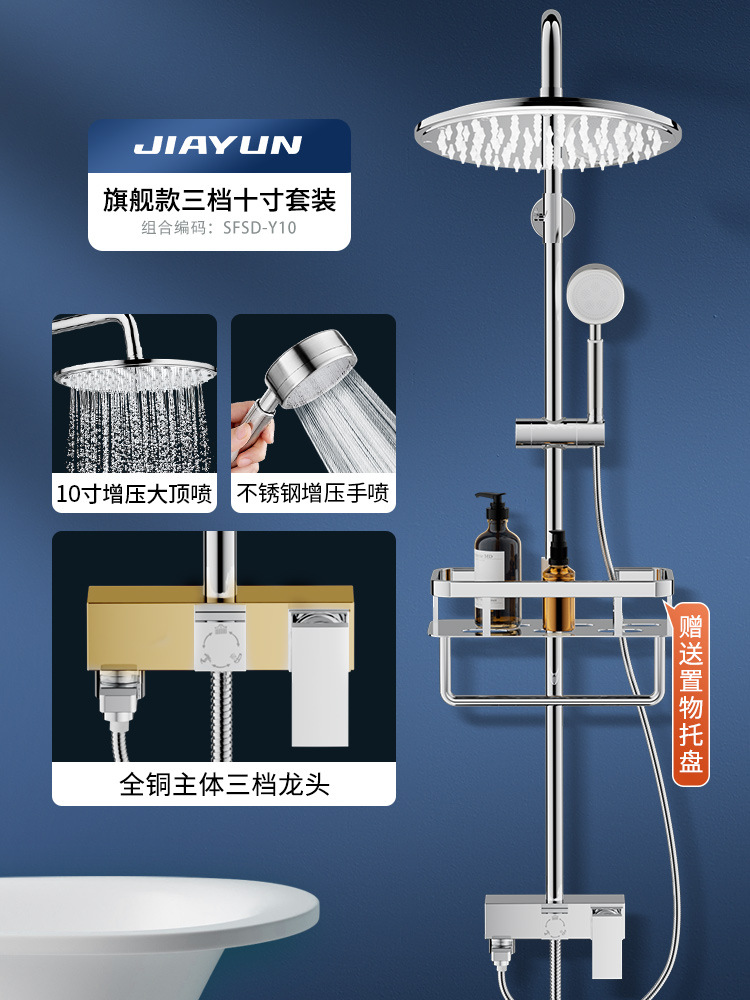 JIAYUN

旗舰款三档十寸套装

组合编码：SFSD-Y10

10寸增压大顶喷

不锈钢增压手喷

全铜主体三档龙头

赠送置物托盘