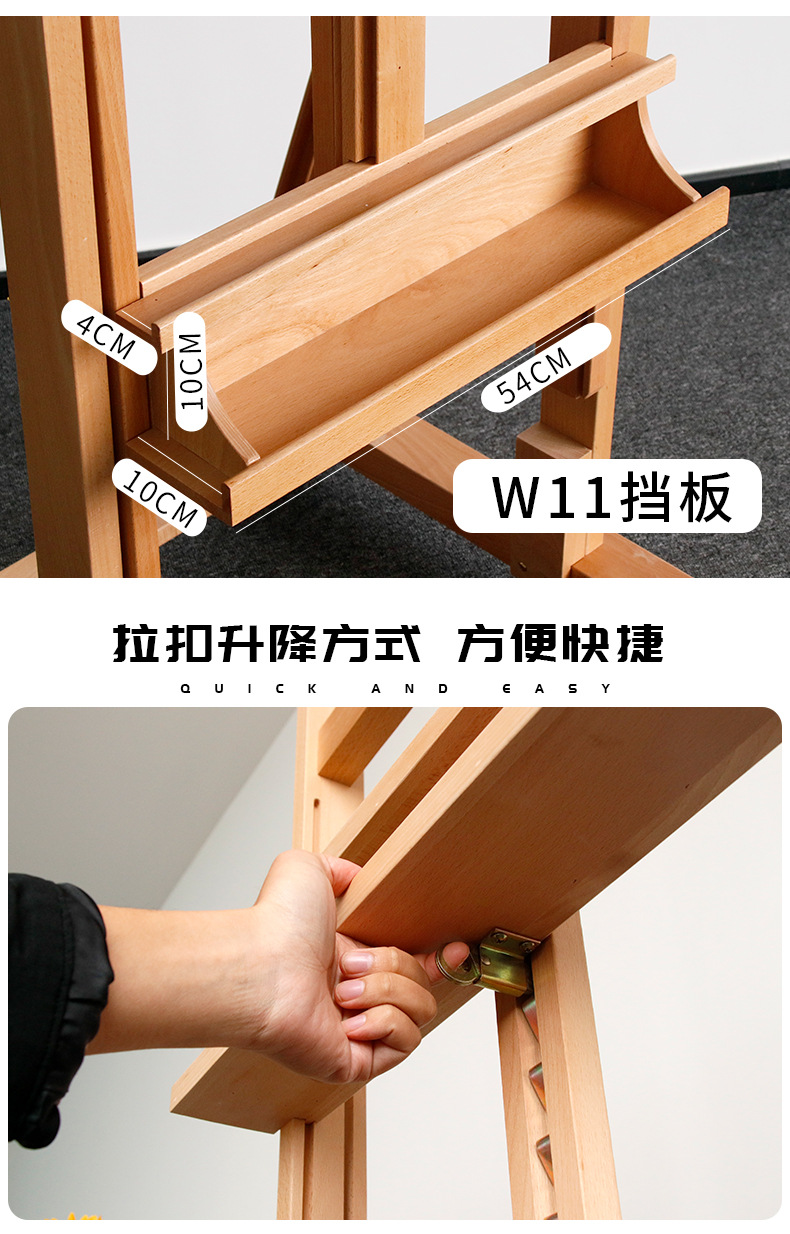 4CM

10CM

54CM

10CM

W11挡板

拉扣升降方式 方便快捷

QUICK AND EASY