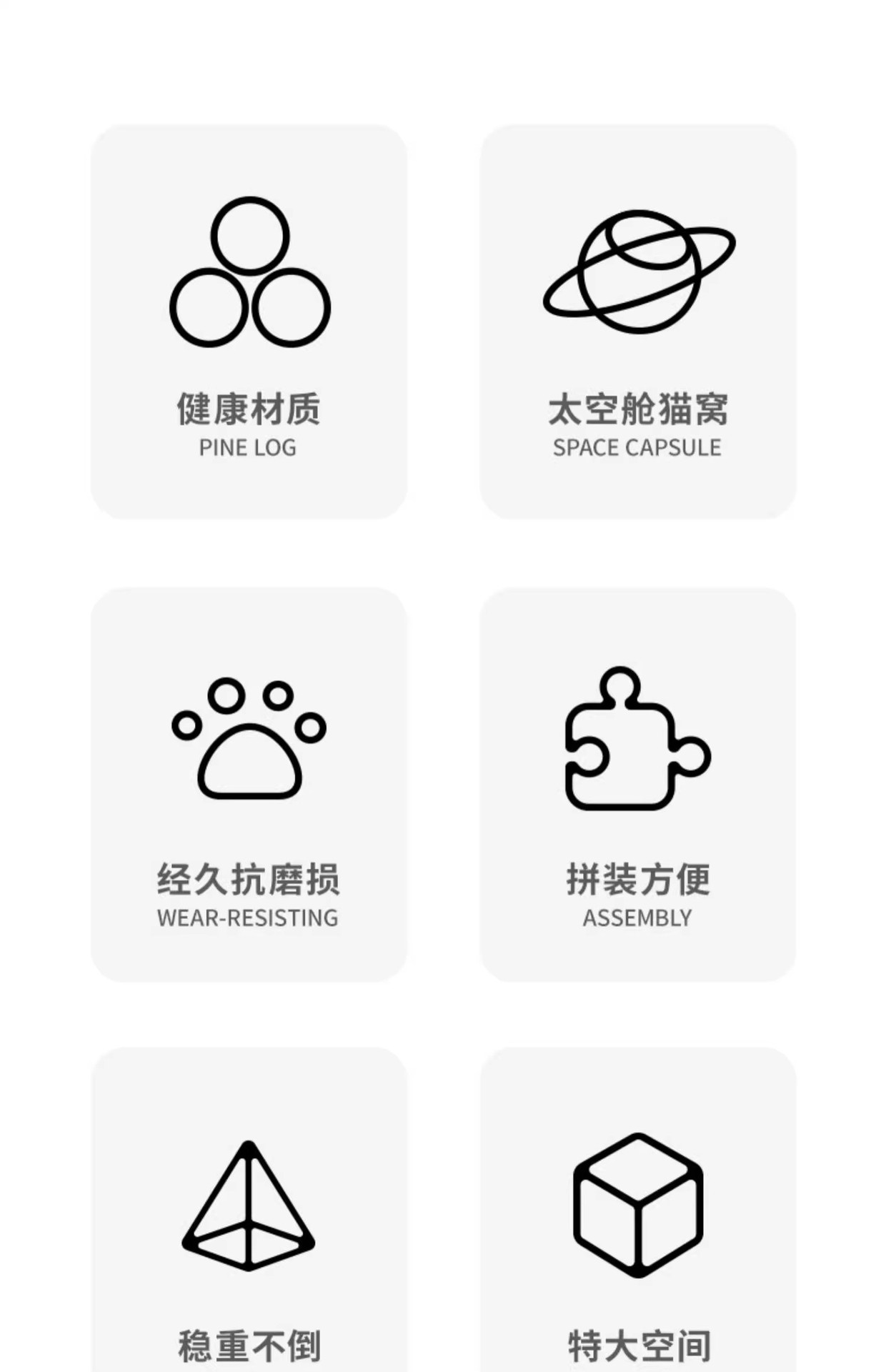 健康材质
PINE LOG

太空舱猫窝
SPACE CAPSULE

经久抗磨损
WEAR-RESISTING

拼装方便
ASSEMBLY

稳重不倒

特大空间