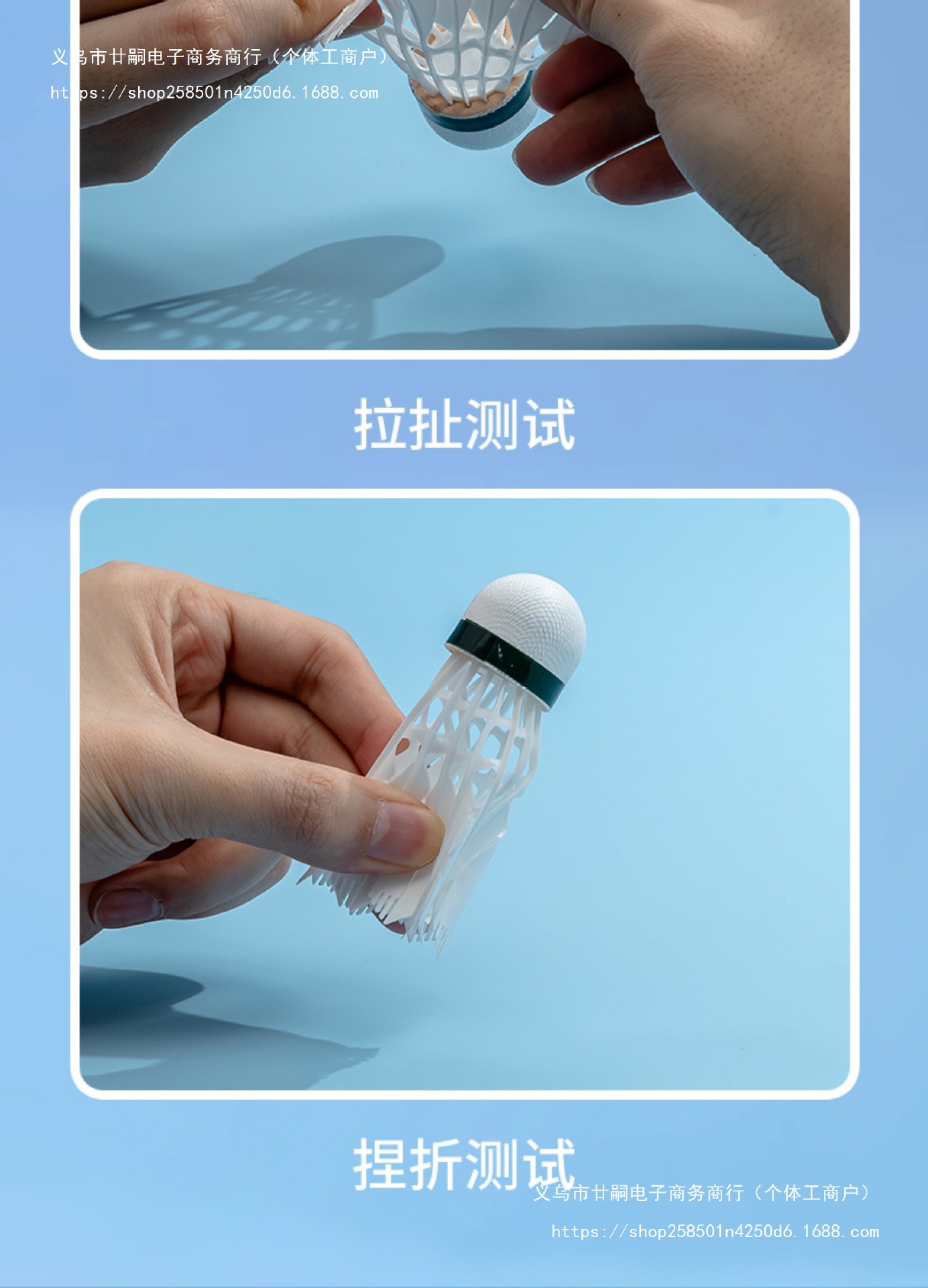 义乌市廿嗣电子商务商行（个体工商户）
https://shop258501n4250d6.1688.com

拉扯测试

捏折测试

义乌市廿嗣电子商务商行（个体工商户）
https://shop258501n4250d6.1688.com