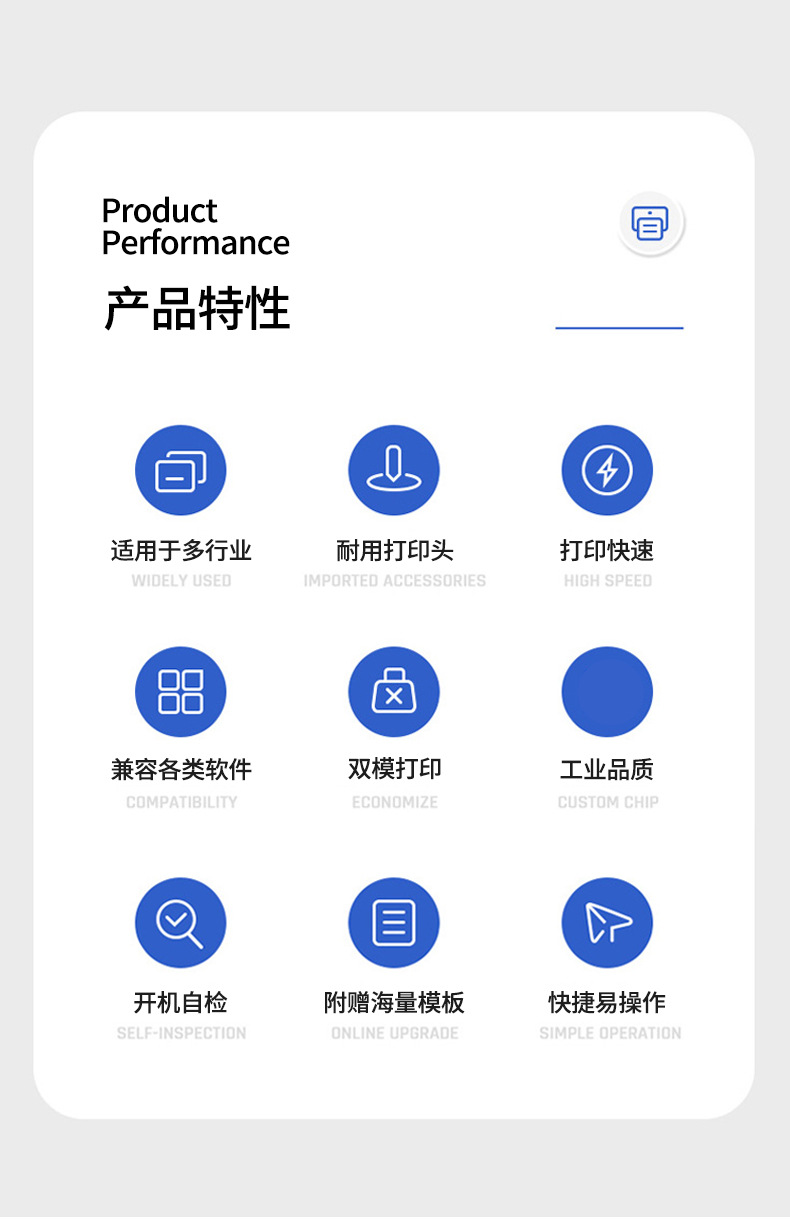 Product
Performance

产品特性

适用于多行业
WIDELY USED

耐用打印头
IMPORTED ACCESSORIES

打印快速
HIGH SPEED

兼容各类软件
COMPATIBILITY

双模打印
ECONOMIZE

工业品质
CUSTOM CHIP

开机自检
SELF-INSPECTION

附赠海量模板
ONLINE UPGRADE

快捷易操作
SIMPLE OPERATION