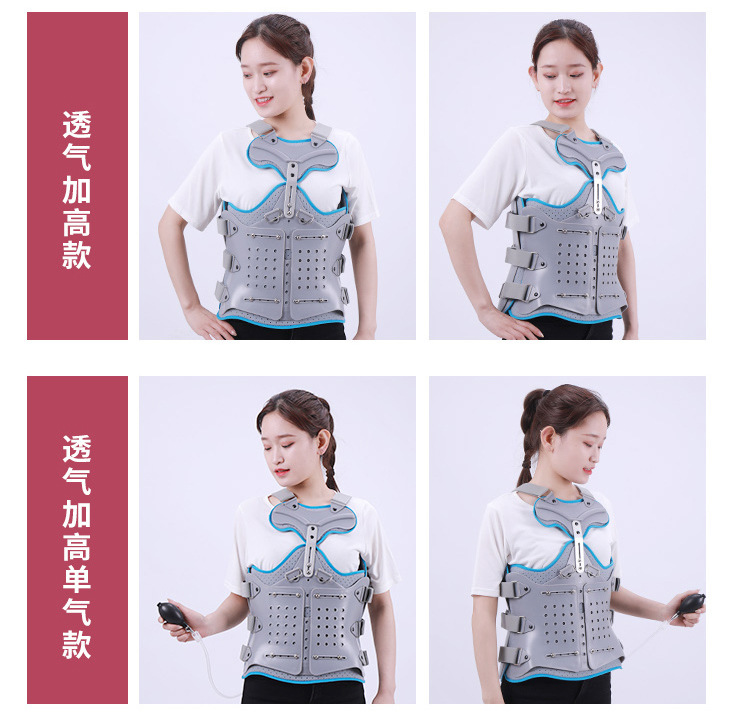 透气加高款

透气加高单气款