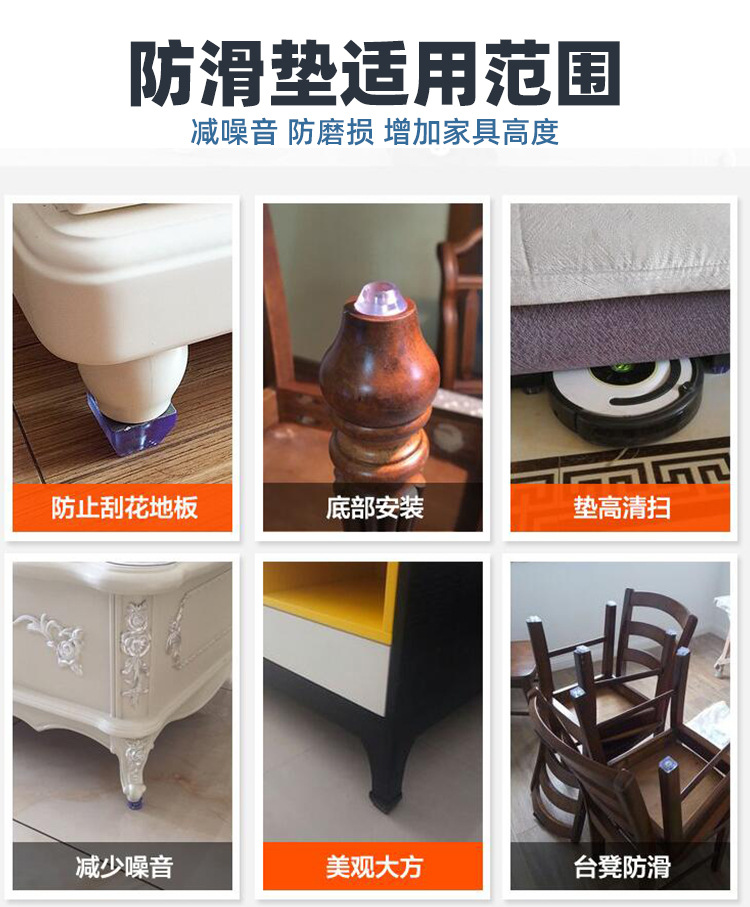 防滑垫适用范围

减噪音 防磨损 增加家具高度

防止刮花地板

底部安装

垫高清扫

减少噪音

美观大方

台凳防滑