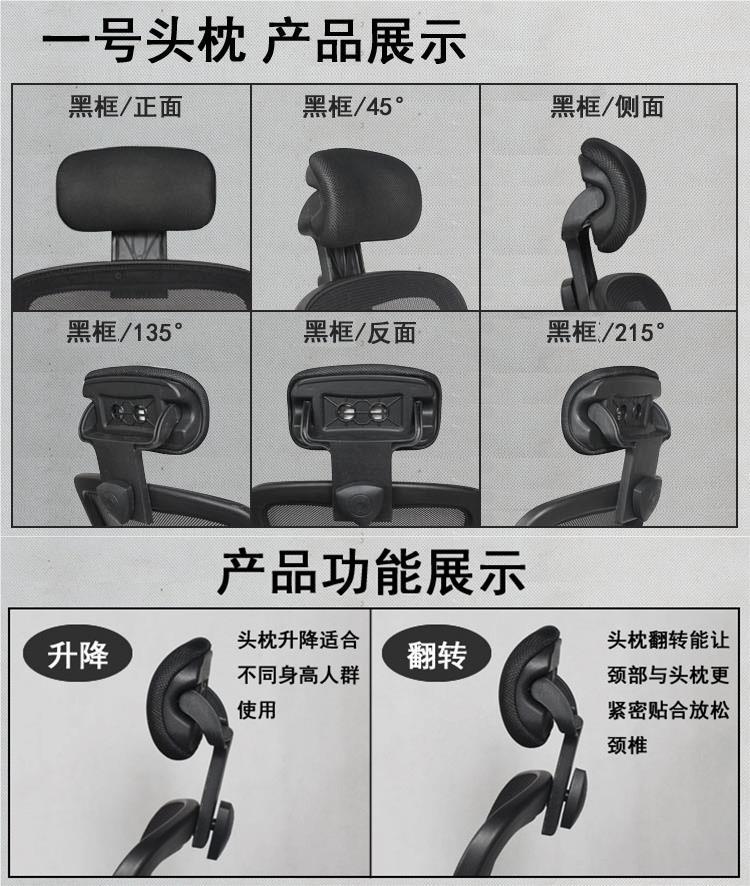 一号头枕 产品展示

黑框/正面

黑框/45°

黑框/侧面

黑框/135°

黑框/反面

黑框/215°

产品功能展示

升降

头枕升降适合不同身高人群使用

翻转

头枕翻转能让颈部与头枕更紧密贴合放松颈椎