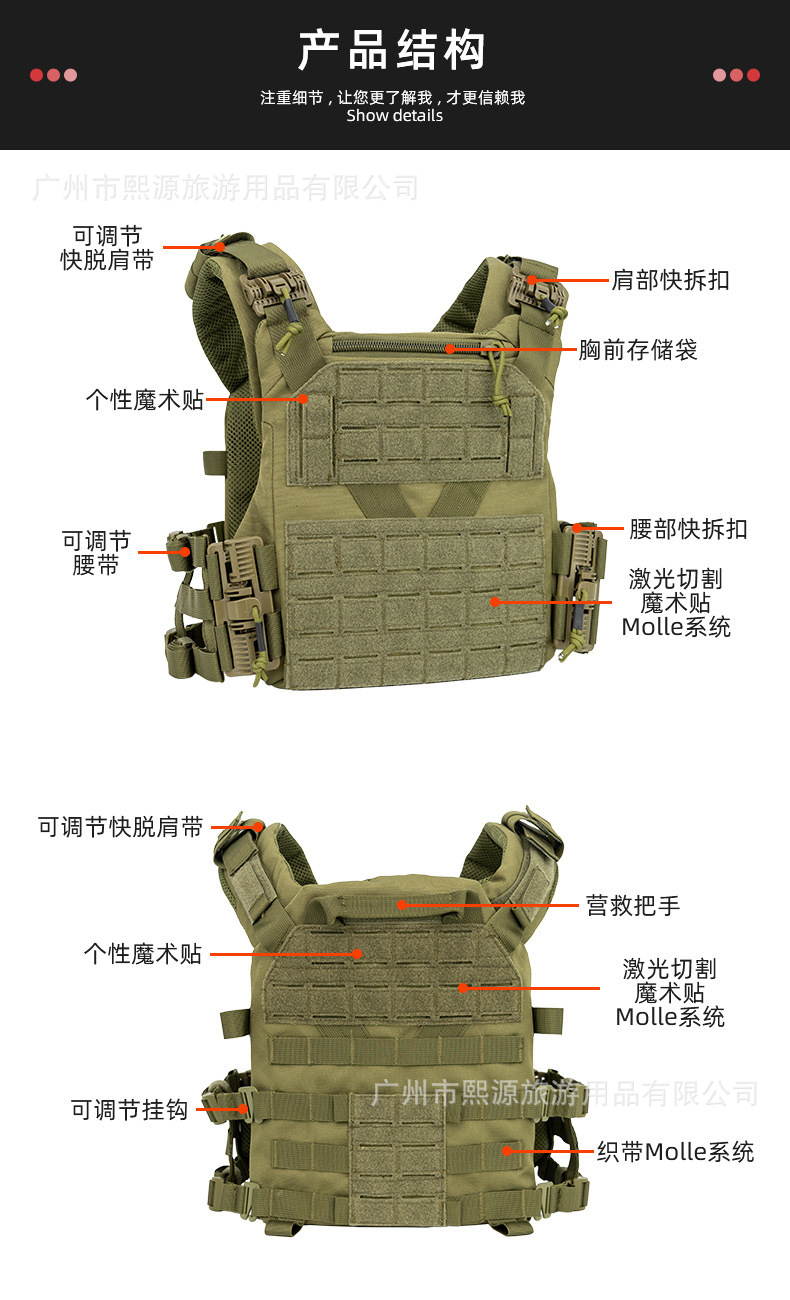 产品结构

注重细节，让您更了解我，才更信赖我
Show details

广州市熙源旅游用品有限公司

可调节
快脱肩带

肩部快拆扣

胸前存储袋

个性魔术贴

可调节
腰带

腰部快拆扣

激光切割
魔术贴
Molle系统

可调节快脱肩带

营救把手

个性魔术贴

激光切割
魔术贴
Molle系统

广州市熙源旅游用品有限公司

可调节挂钩

织带Molle系统