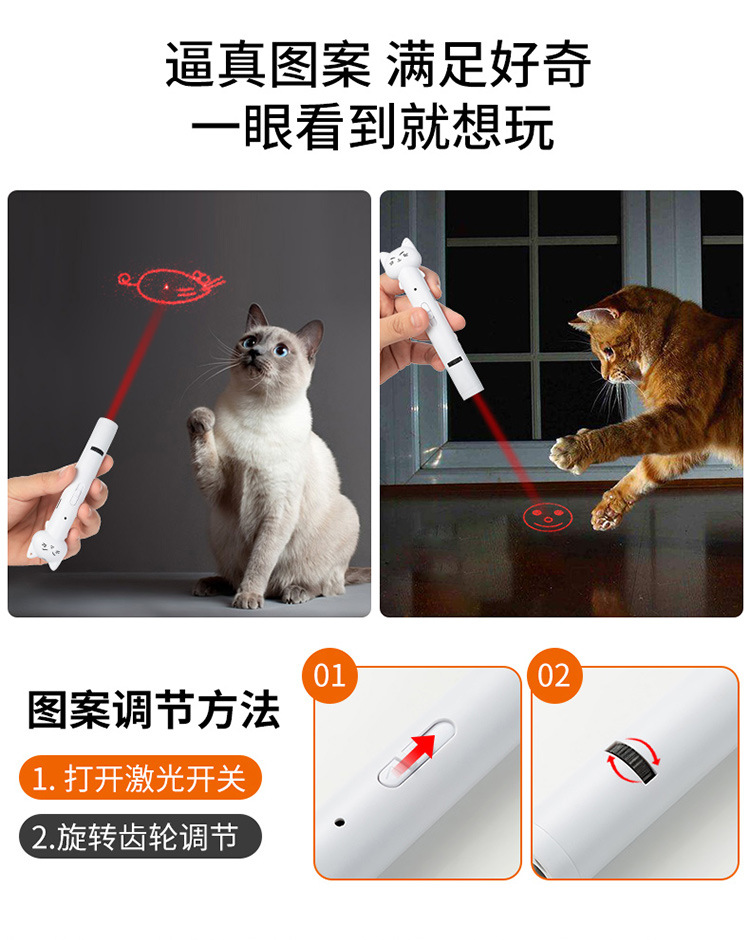 逼真图案 满足好奇
一眼看到就想玩

图案调节方法

1. 打开激光开关

2.旋转齿轮调节

01

02