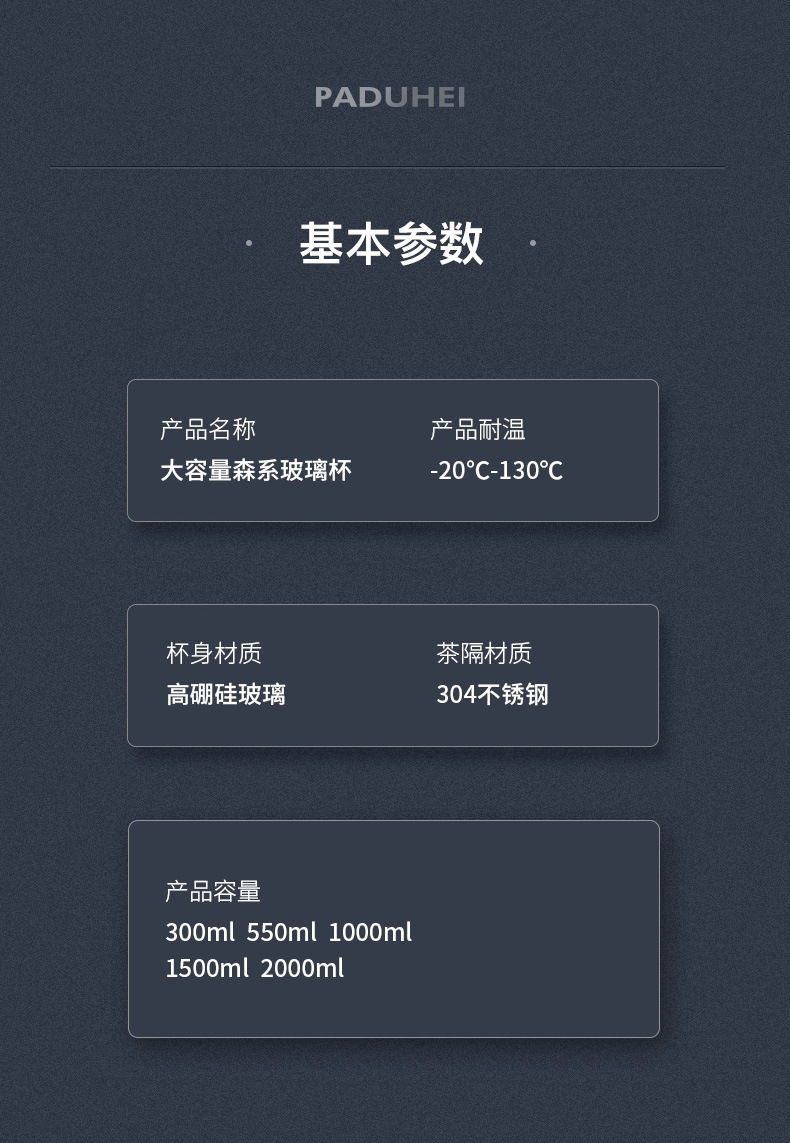 PADUHEI

基本参数

产品名称
大容量森系玻璃杯

产品耐温
-20℃-130℃

杯身材质
高硼硅玻璃

茶隔材质
304不锈钢

产品容量
300ml 550ml 1000ml
1500ml 2000ml