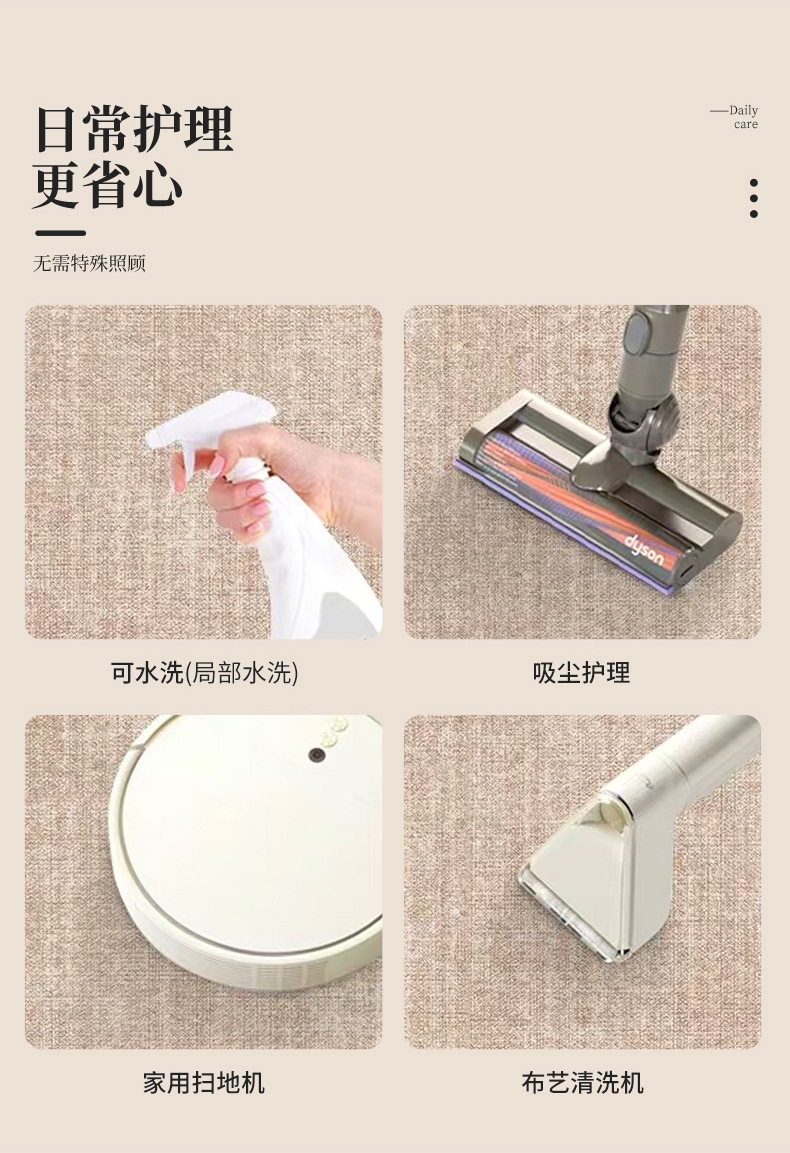 日常护理
更省心

—Daily care

无需特殊照顾

dyson

可水洗(局部水洗)

吸尘护理

家用扫地机

布艺清洗机