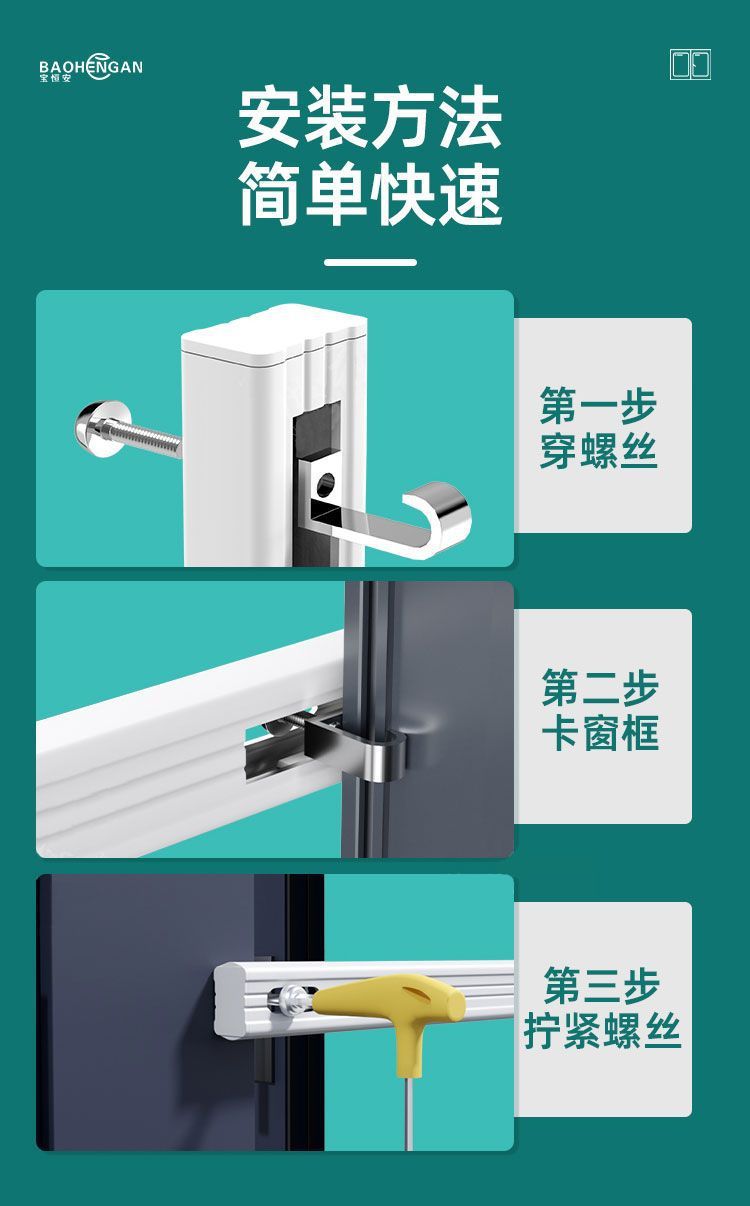 BAOHENGAN
宝恒安

安装方法
简单快速

第一步
穿螺丝

第二步
卡窗框

第三步
拧紧螺丝