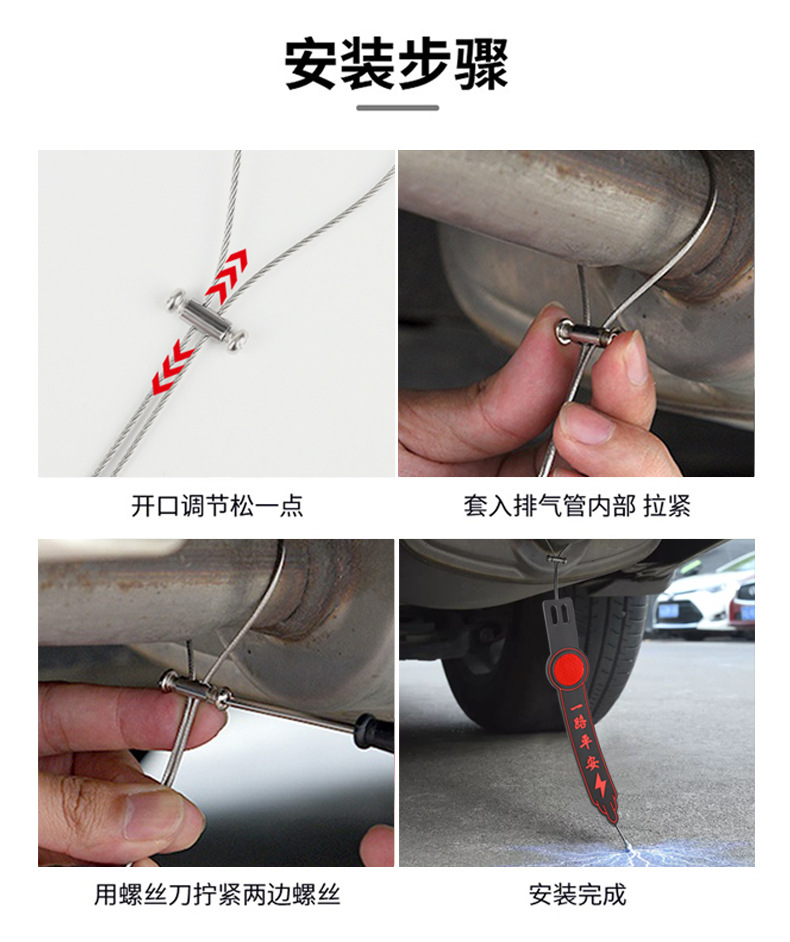 安装步骤

开口调节松一点

套入排气管内部 拉紧

用螺丝刀拧紧两边螺丝

一路平安

安装完成