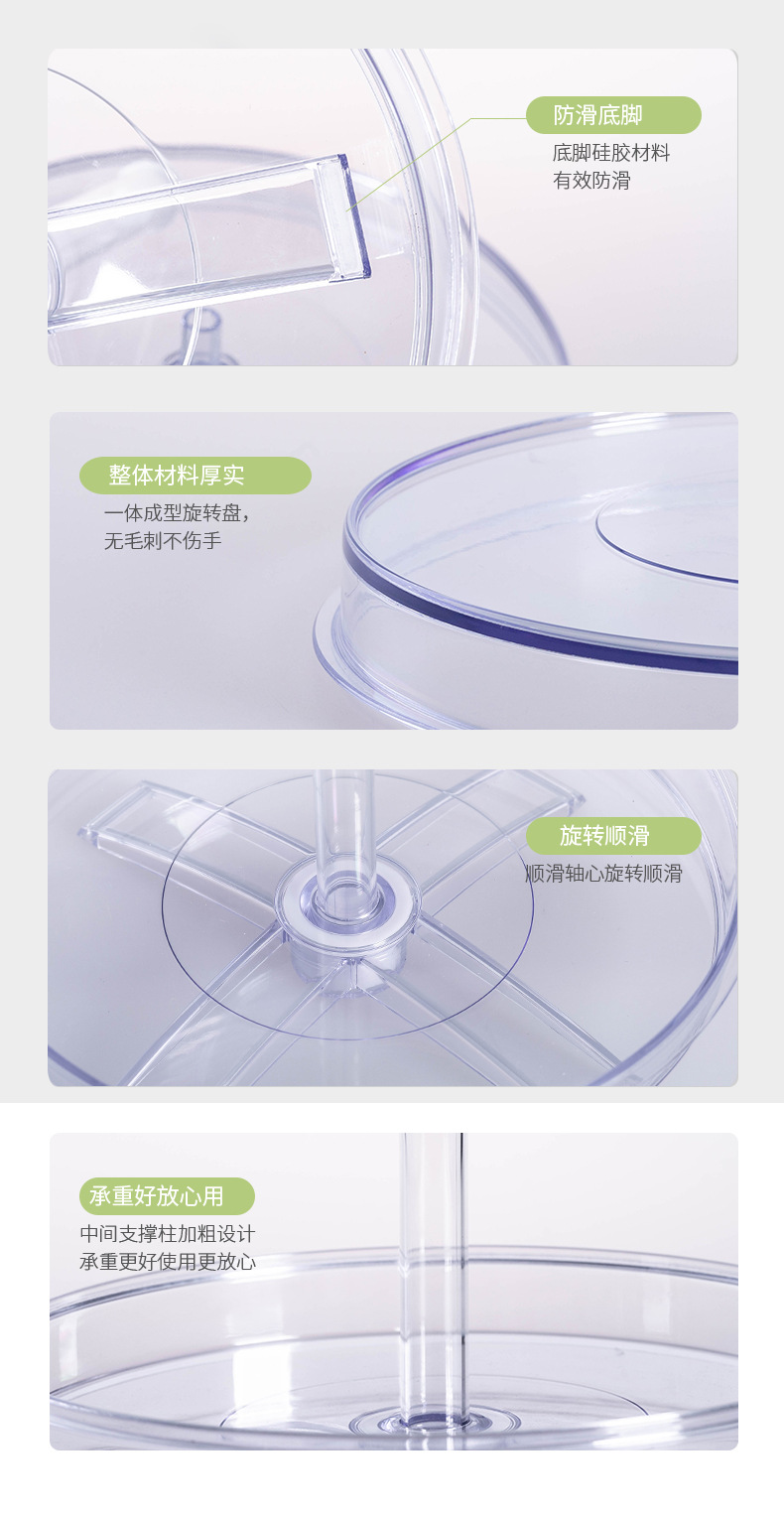 防滑底脚
底脚硅胶材料
有效防滑

整体材料厚实
一体成型旋转盘，
无毛刺不伤手

旋转顺滑
顺滑轴心旋转顺滑

承重好放心用
中间支撑柱加粗设计
承重更好使用更放心