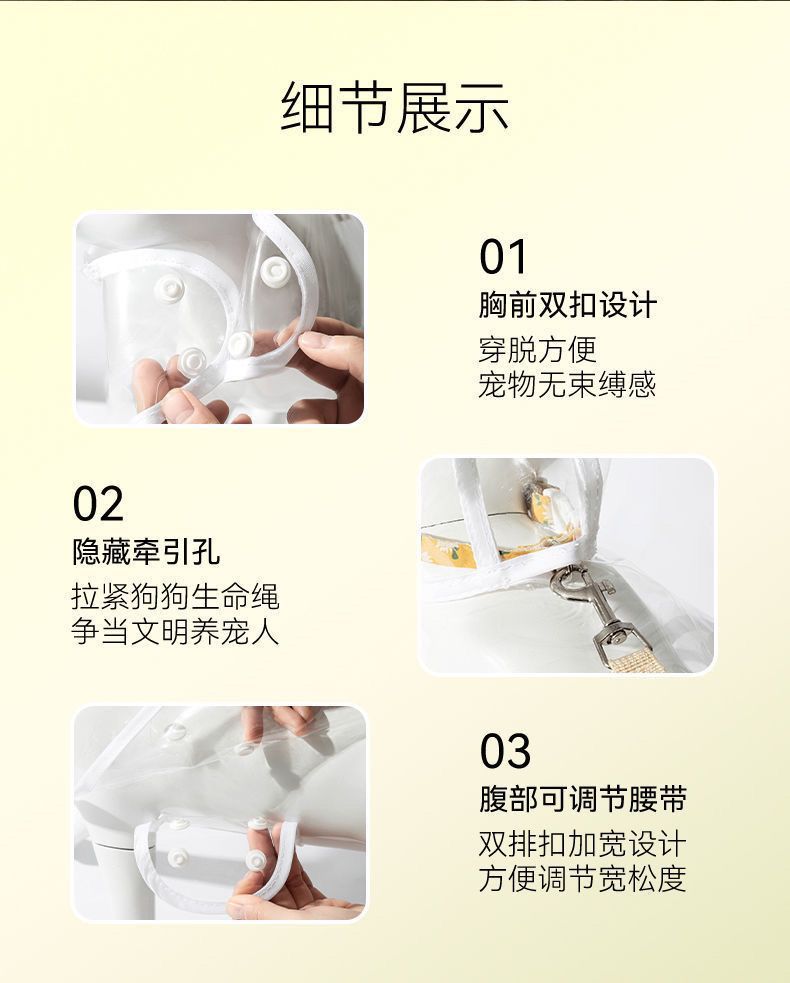 细节展示

01
胸前双扣设计
穿脱方便
宠物无束缚感

02
隐藏牵引孔
拉紧狗狗生命绳
争当文明养宠人

03
腹部可调节腰带
双排扣加宽设计
方便调节宽松度