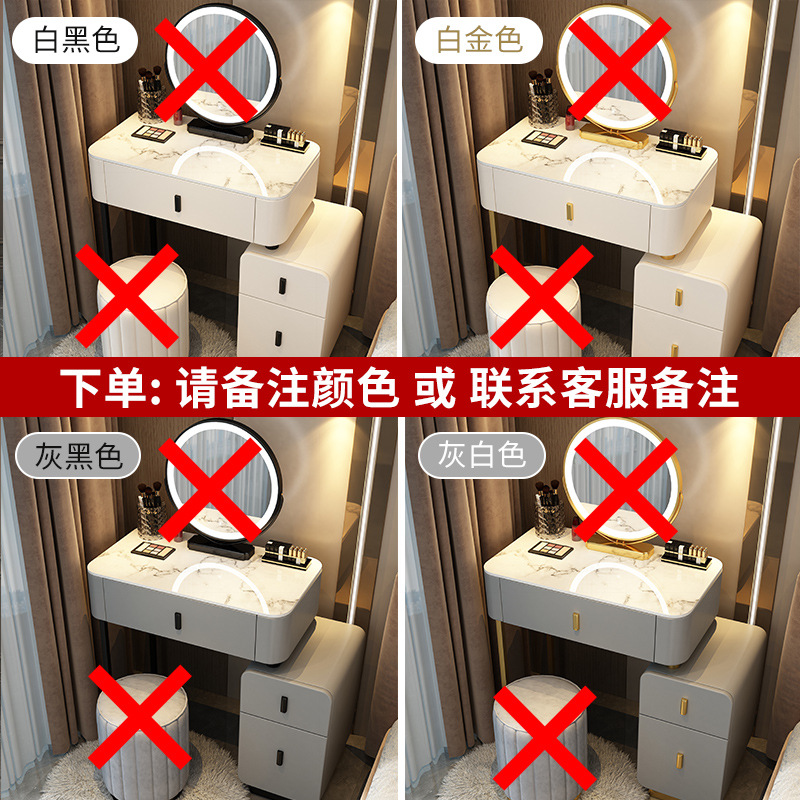 白黑色

白金色

下单: 请备注颜色 或 联系客服备注

灰黑色

灰白色