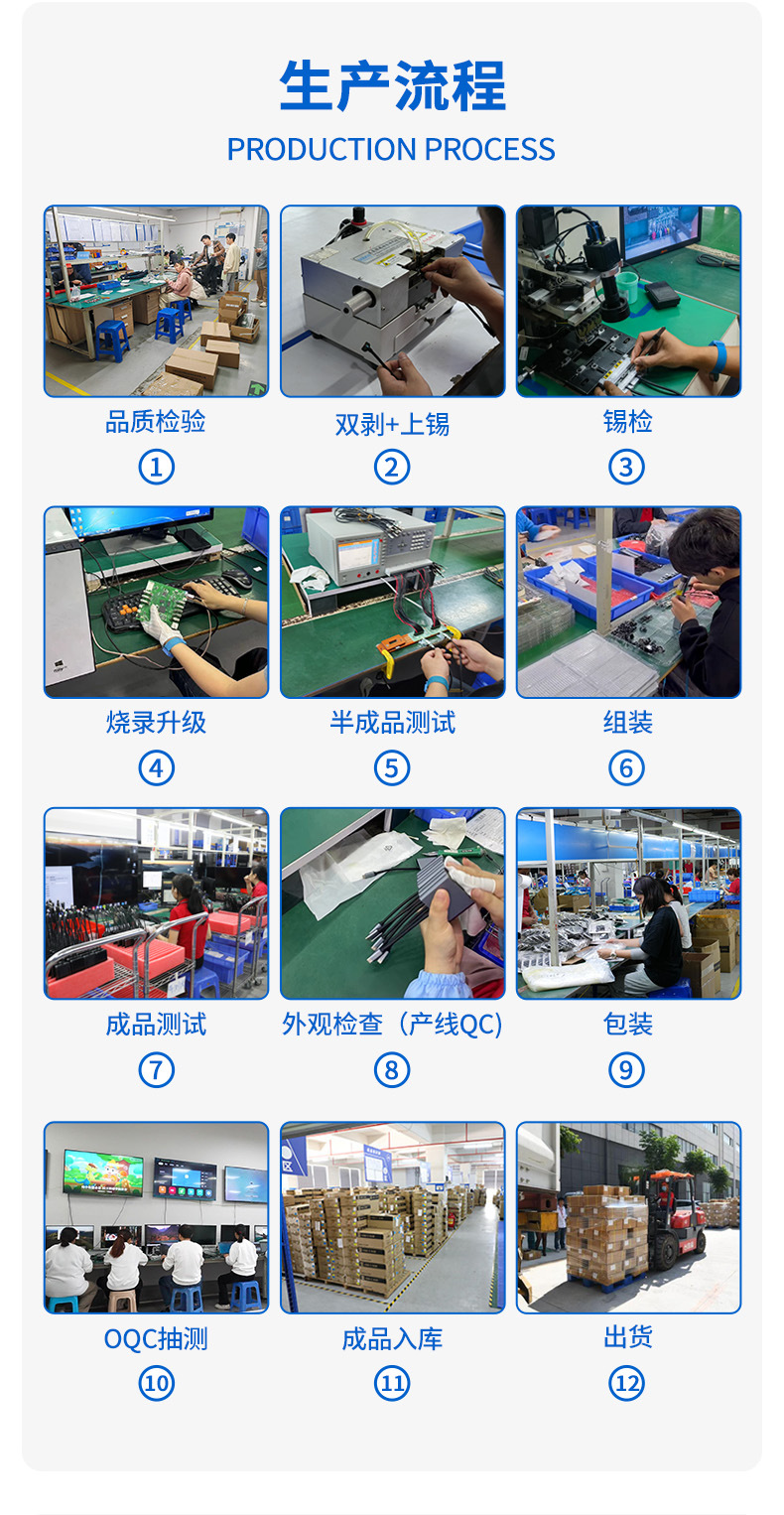 生产流程
PRODUCTION PROCESS

品质检验
①

双剥+上锡
②

锡检
③

烧录升级
④

半成品测试
⑤

组装
⑥

成品测试
⑦

外观检查（产线QC)
⑧

包装
⑨

OQC抽测
⑩

成品入库
⑪

出货
⑫