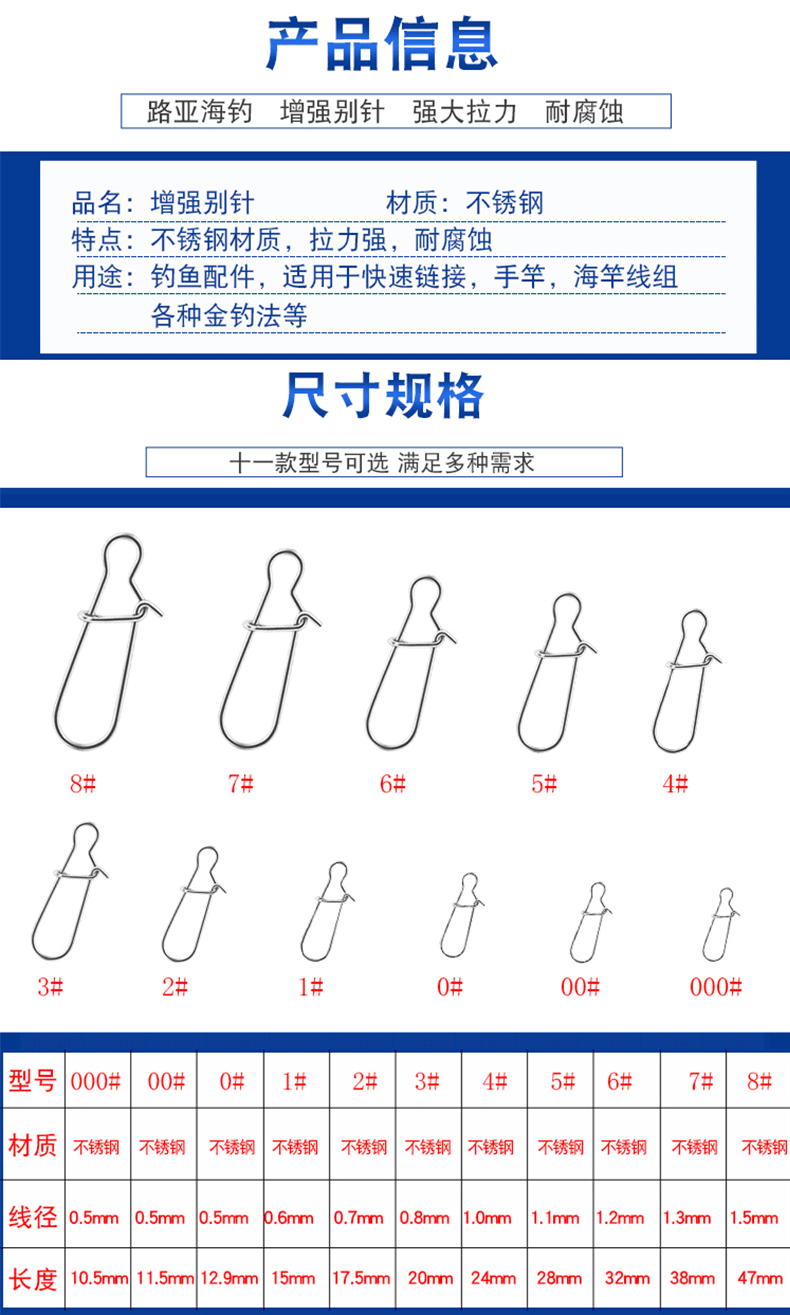 产品信息

路亚海钓　增强别针　强大拉力　耐腐蚀

品名：增强别针　　材质：不锈钢
特点：不锈钢材质，拉力强，耐腐蚀
用途：钓鱼配件，适用于快速链接，手竿，海竿线组各种金钓法等

尺寸规格

十一款型号可选 满足多种需求

8#　7#　6#　5#　4#

3#　2#　1#　0#　00#　000#

| 型号 | 000# | 00# | 0# | 1# | 2# | 3# | 4# | 5# | 6# | 7# | 8# |
|---|---|---|---|---|---|---|---|---|---|---|---|
| 材质 | 不锈钢 | 不锈钢 | 不锈钢 | 不锈钢 | 不锈钢 | 不锈钢 | 不锈钢 | 不锈钢 | 不锈钢 | 不锈钢 | 不锈钢 |
| 线径 | 0.5mm | 0.5mm | 0.5mm | 0.6mm | 0.7mm | 0.8mm | 1.0mm | 1.1mm | 1.2mm | 1.3mm | 1.5mm |
| 长度 | 10.5mm | 11.5mm | 12.9mm | 15mm | 17.5mm | 20mm | 24mm | 28mm | 32mm | 38mm | 47mm |