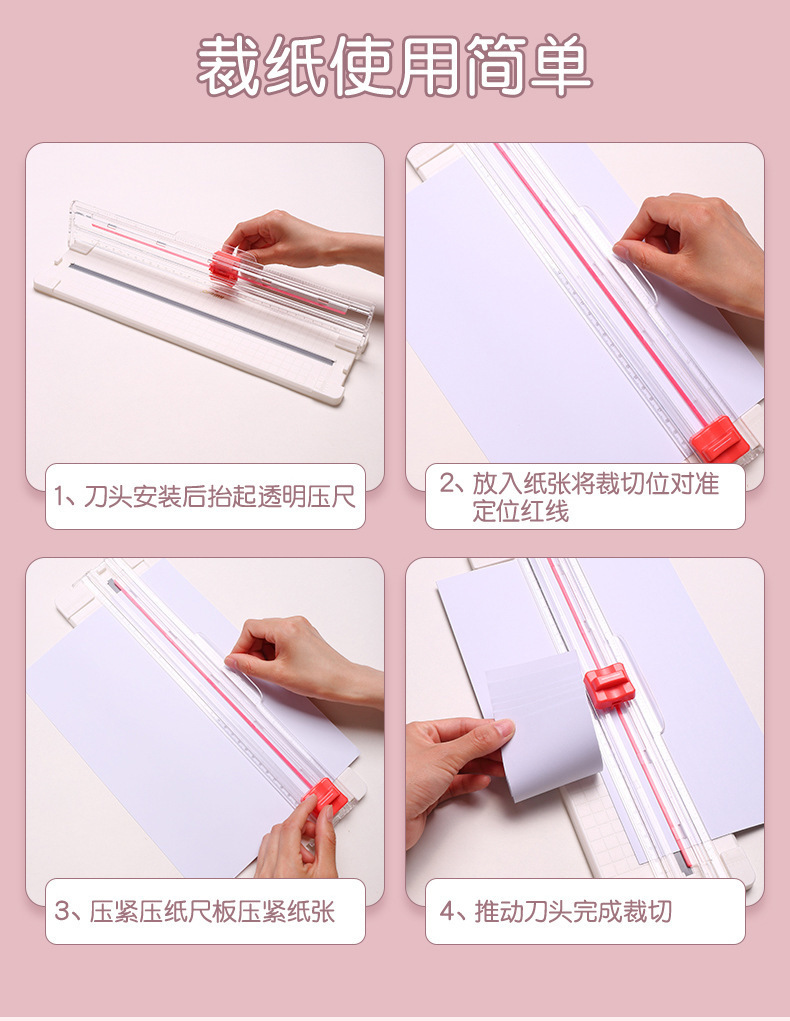 裁纸使用简单

1、刀头安装后抬起透明压尺

2、放入纸张将裁切位对准定位红线

3、压紧压纸尺板压紧纸张

4、推动刀头完成裁切