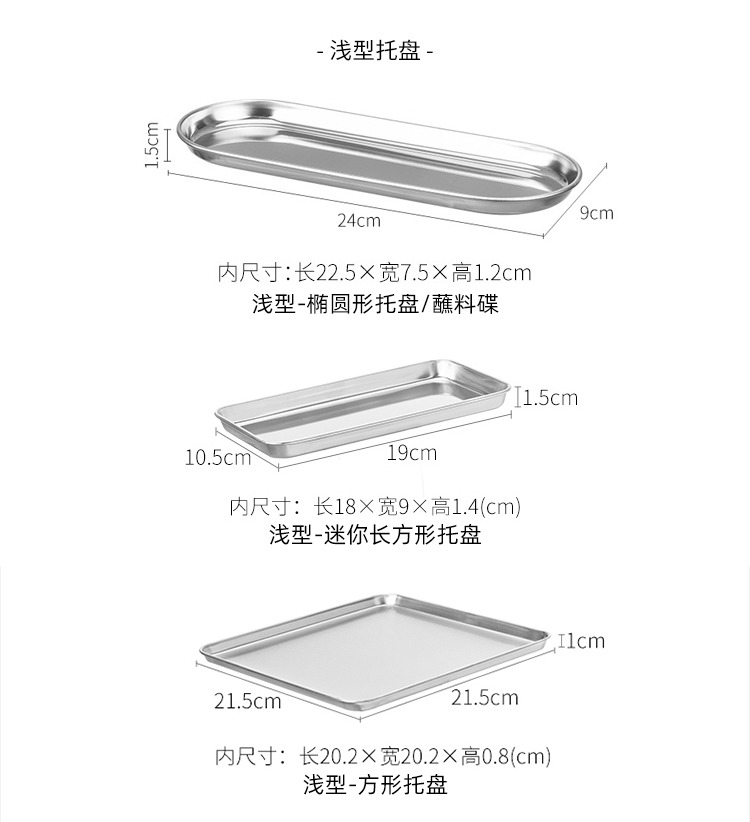 - 浅型托盘 -

1.5cm

24cm

9cm

内尺寸：长22.5×宽7.5×高1.2cm
浅型-椭圆形托盘/蘸料碟

1.5cm

10.5cm

19cm

内尺寸：长18×宽9×高1.4(cm)
浅型-迷你长方形托盘

1cm

21.5cm

21.5cm

内尺寸：长20.2×宽20.2×高0.8(cm)
浅型-方形托盘