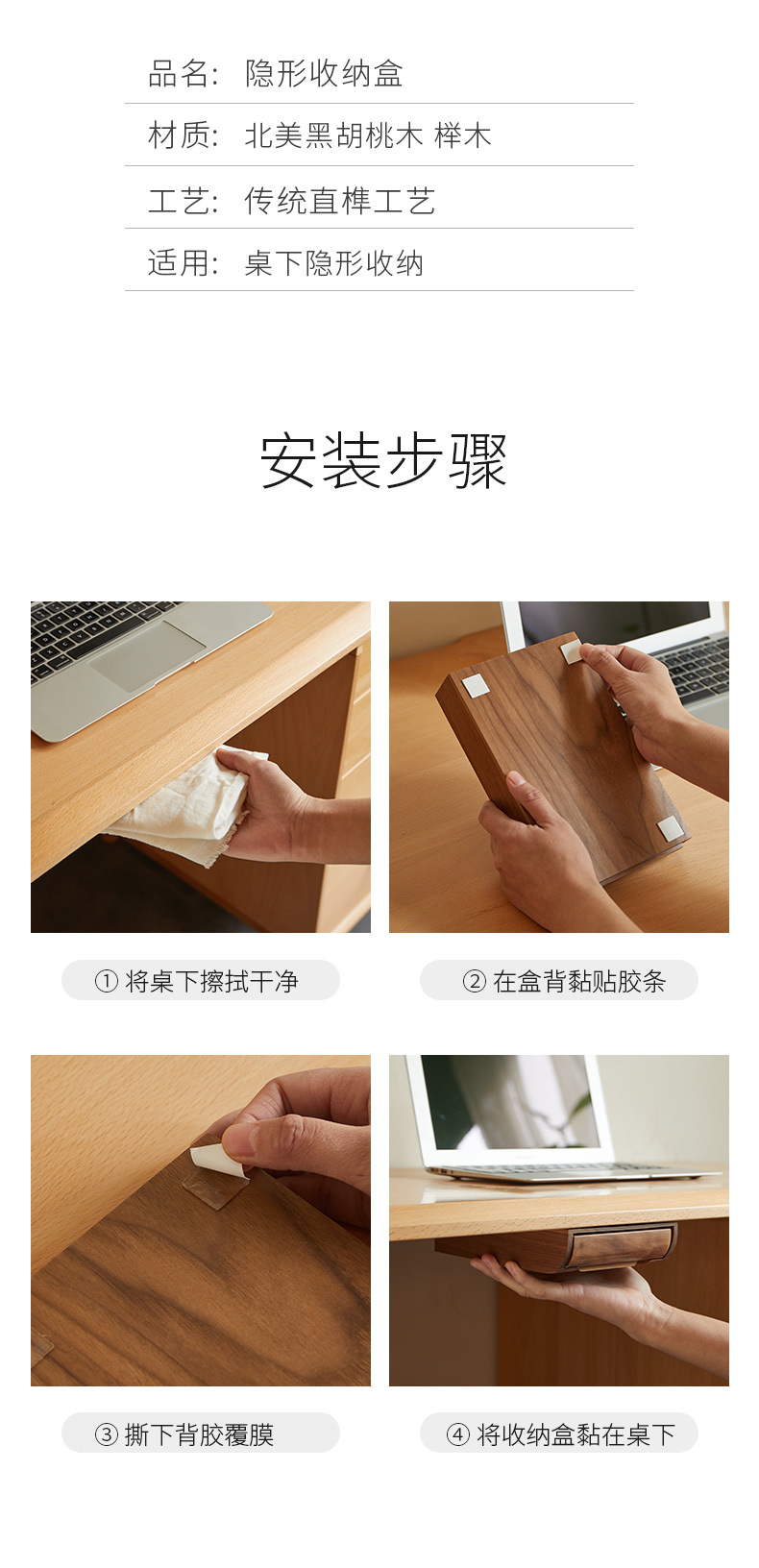 品名: 隐形收纳盒

材质: 北美黑胡桃木 榉木

工艺: 传统直榫工艺

适用: 桌下隐形收纳

安装步骤

① 将桌下擦拭干净

② 在盒背黏贴胶条

③ 撕下背胶覆膜

④ 将收纳盒黏在桌下