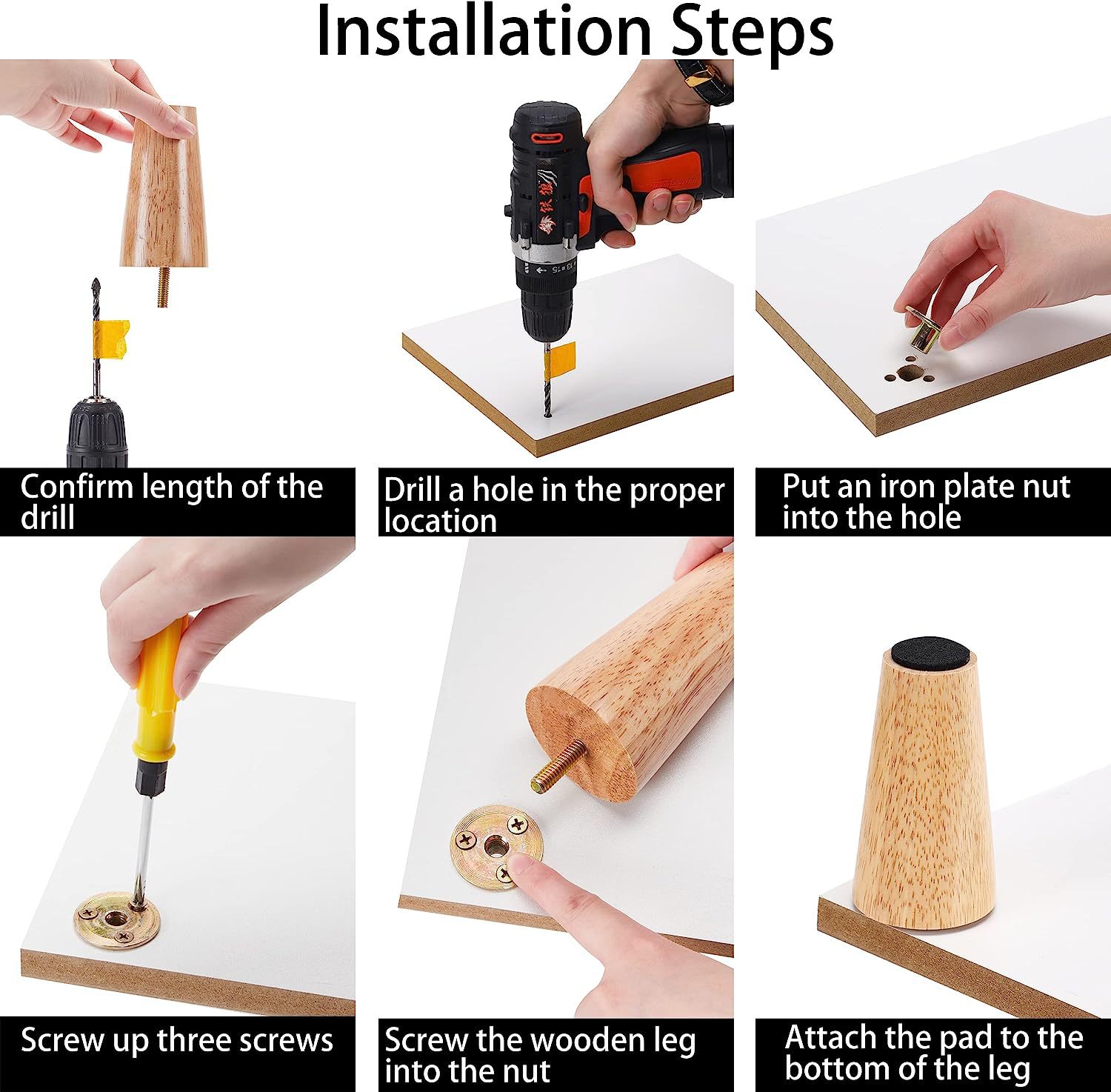 Installation Steps

Confirm length of the drill

Drill a hole in the proper location

Put an iron plate nut into the hole

Screw up three screws

Screw the wooden leg into the nut

Attach the pad to the bottom of the leg