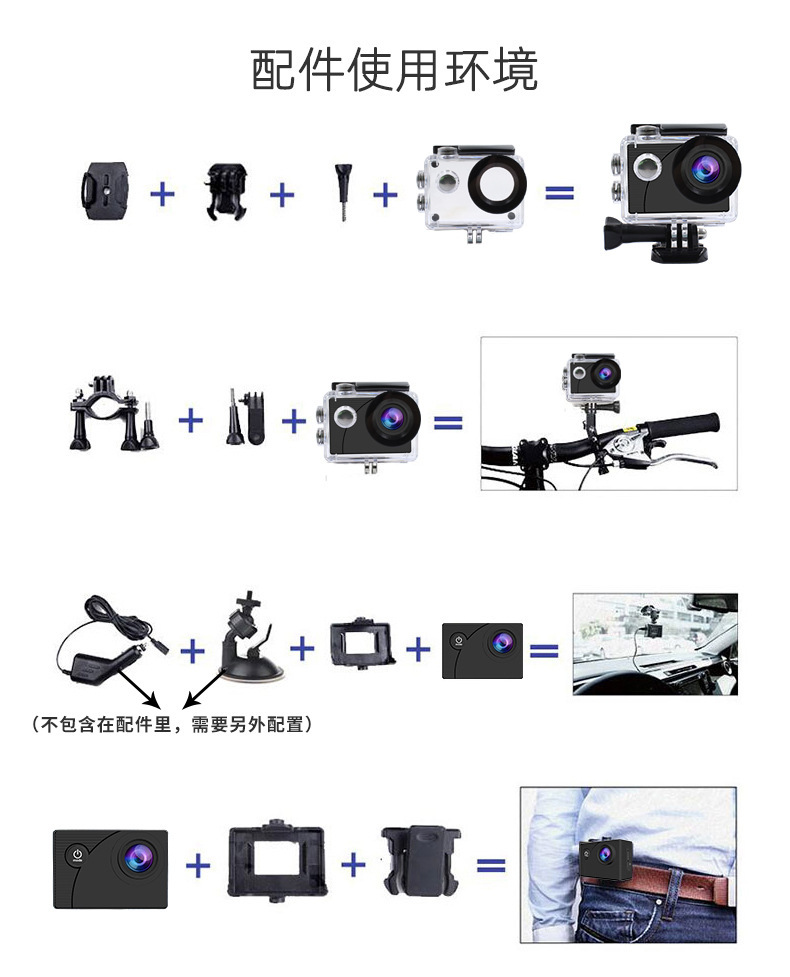 配件使用环境

+ + + =

+ + =

+ + + =

（不包含在配件里，需要另外配置）

+ + =