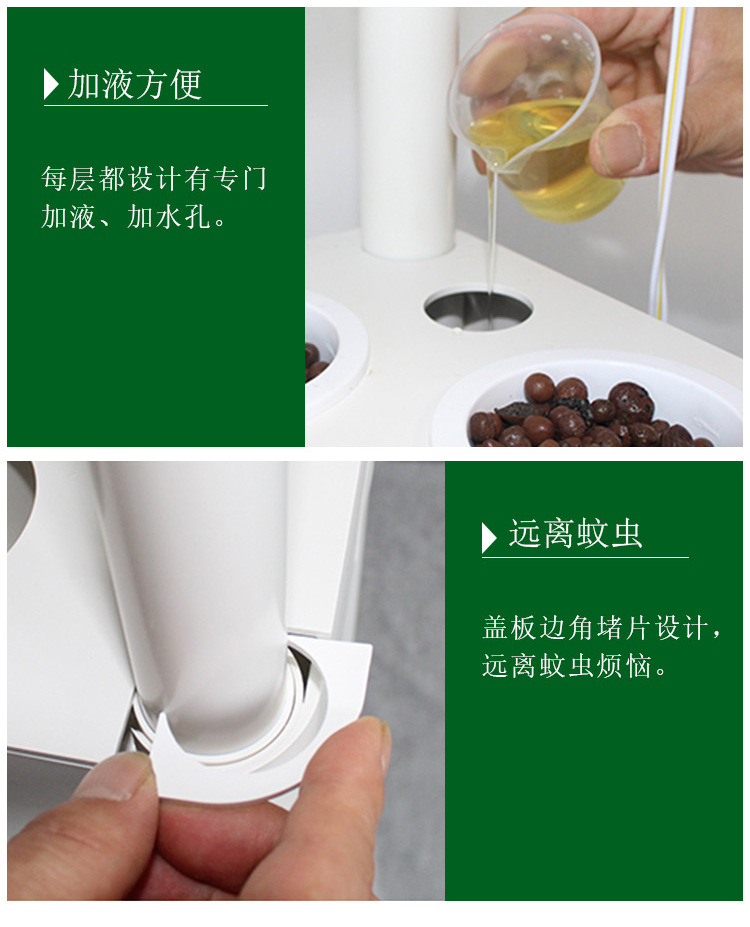 加液方便

每层都设计有专门加液、加水孔。

远离蚊虫

盖板边角堵片设计，远离蚊虫烦恼。