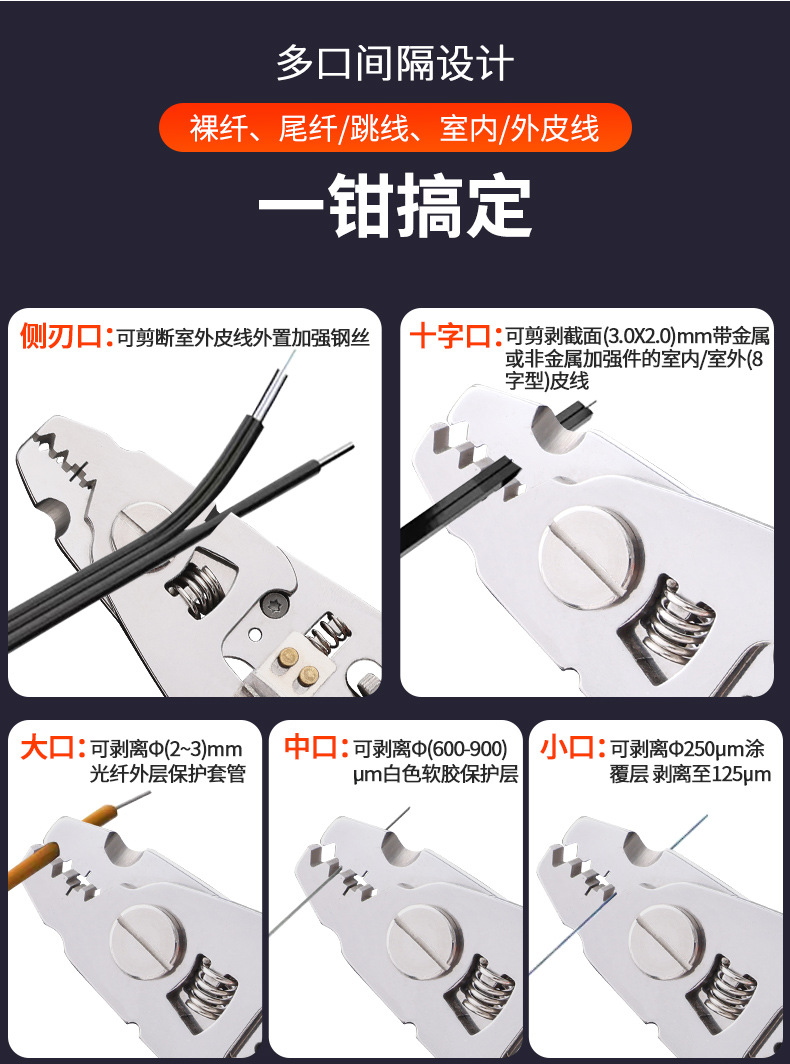 多口间隔设计

裸纤、尾纤/跳线、室内/外皮线

一钳搞定

侧刃口：可剪断室外皮线外置加强钢丝

十字口：可剪剥截面(3.0X2.0)mm带金属或非金属加强件的室内/室外(8字型)皮线

大口：可剥离Φ(2~3)mm光纤外层保护套管

中口：可剥离Φ(600-900)μm白色软胶保护层

小口：可剥离Φ250μm涂覆层 剥离至125μm