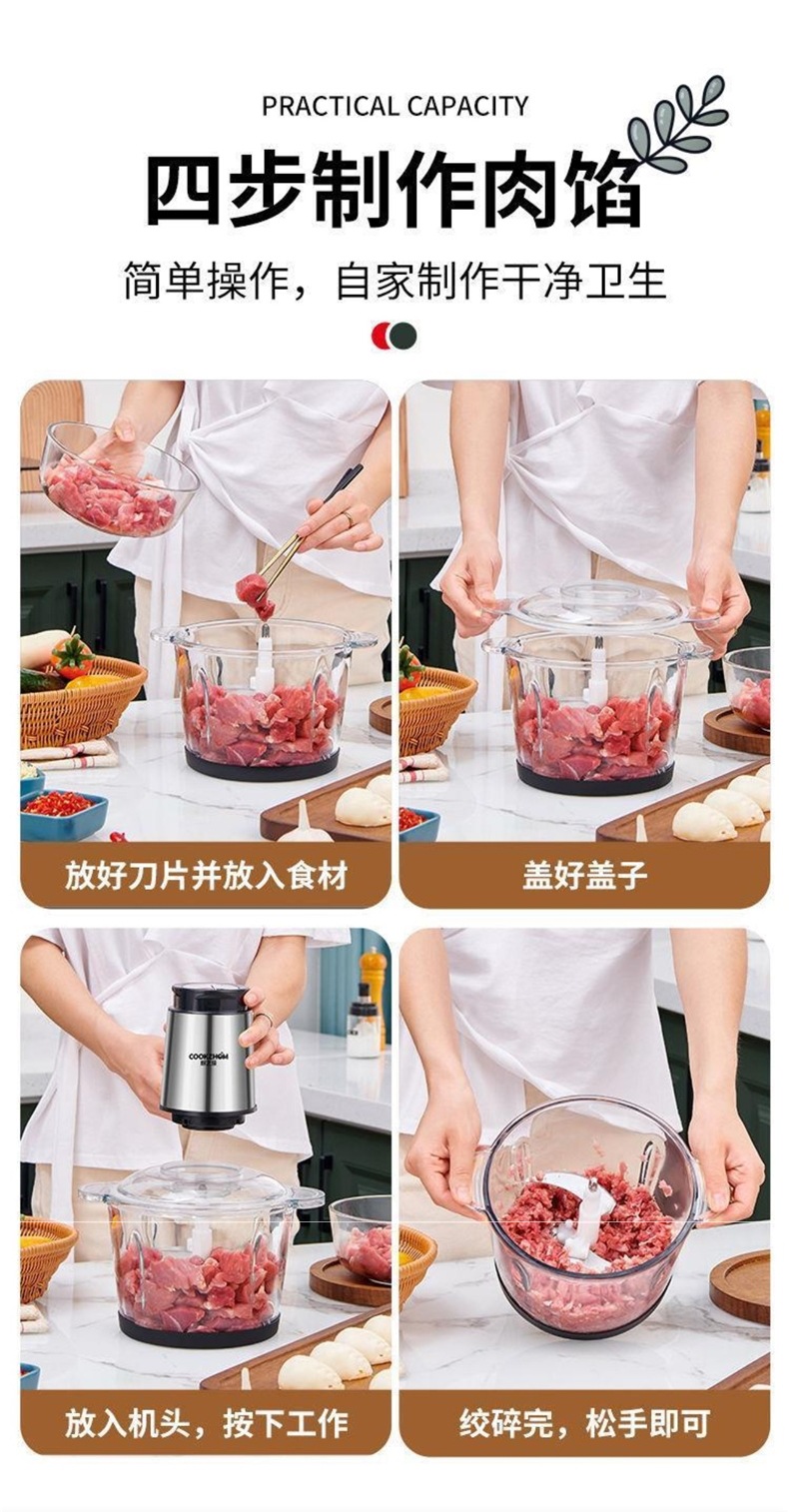 PRACTICAL CAPACITY

四步制作肉馅

简单操作，自家制作干净卫生

放好刀片并放入食材

盖好盖子

COOKZHOM

放入机头，按下工作

绞碎完，松手即可