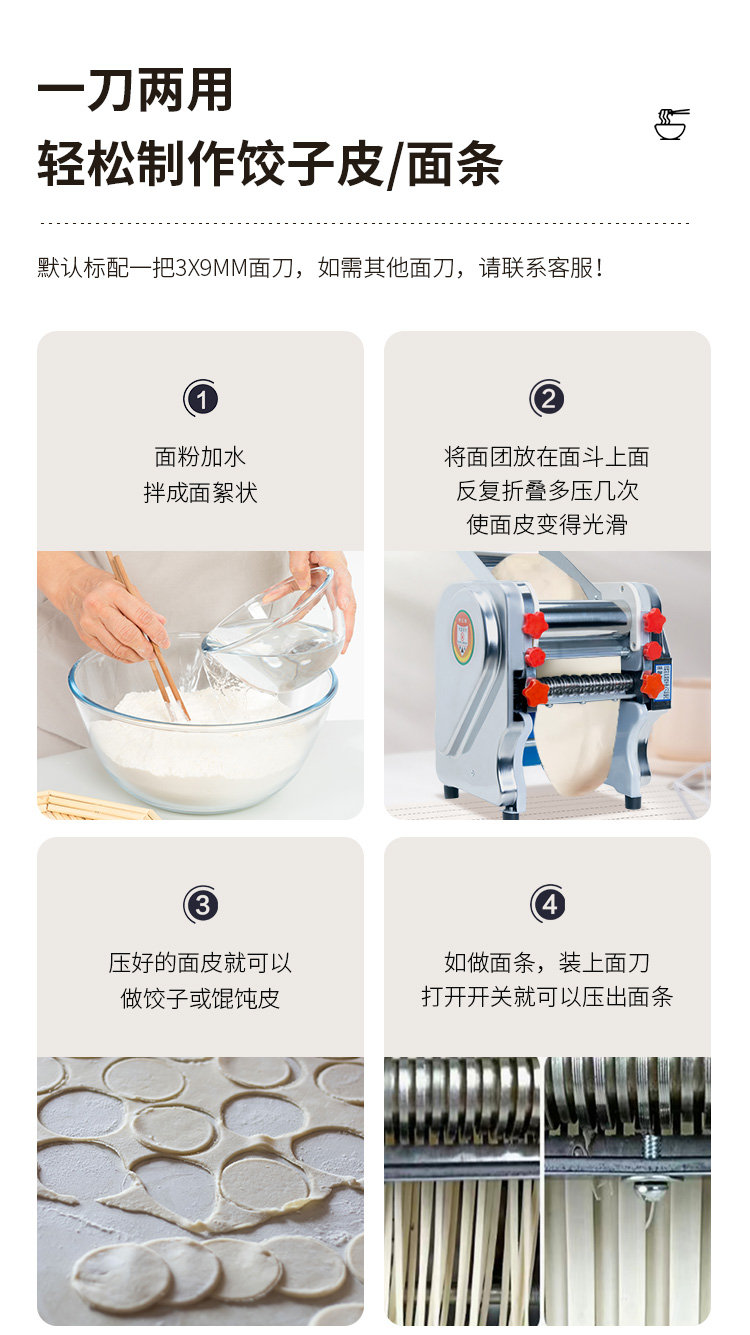 一刀两用
轻松制作饺子皮/面条

默认标配一把3X9MM面刀，如需其他面刀，请联系客服！

1
面粉加水
拌成面絮状

2
将面团放在面斗上面
反复折叠多压几次
使面皮变得光滑

3
压好的面皮就可以
做饺子或馄饨皮

4
如做面条，装上面刀
打开开关就可以压出面条