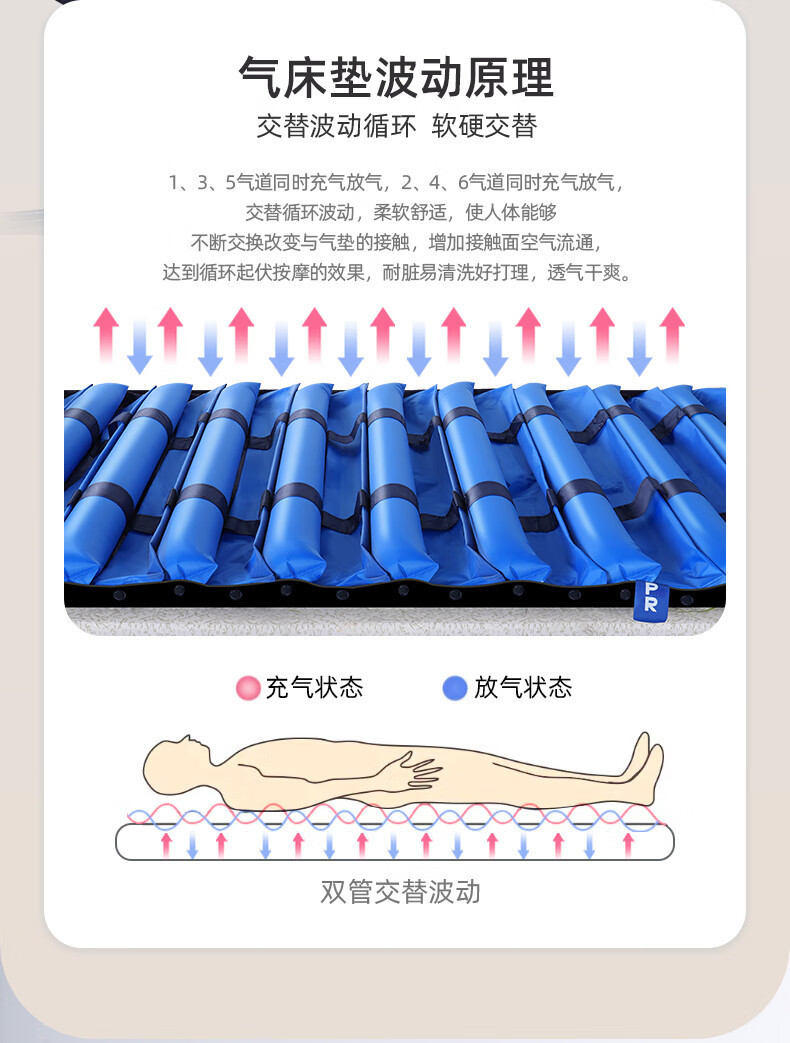 气床垫波动原理

交替波动循环 软硬交替

1、3、5气道同时充气放气，2、4、6气道同时充气放气，交替循环波动，柔软舒适，使人体能够不断交换改变与气垫的接触，增加接触面空气流通，达到循环起伏按摩的效果，耐脏易清洗好打理，透气干爽。

PR

充气状态 放气状态

双管交替波动