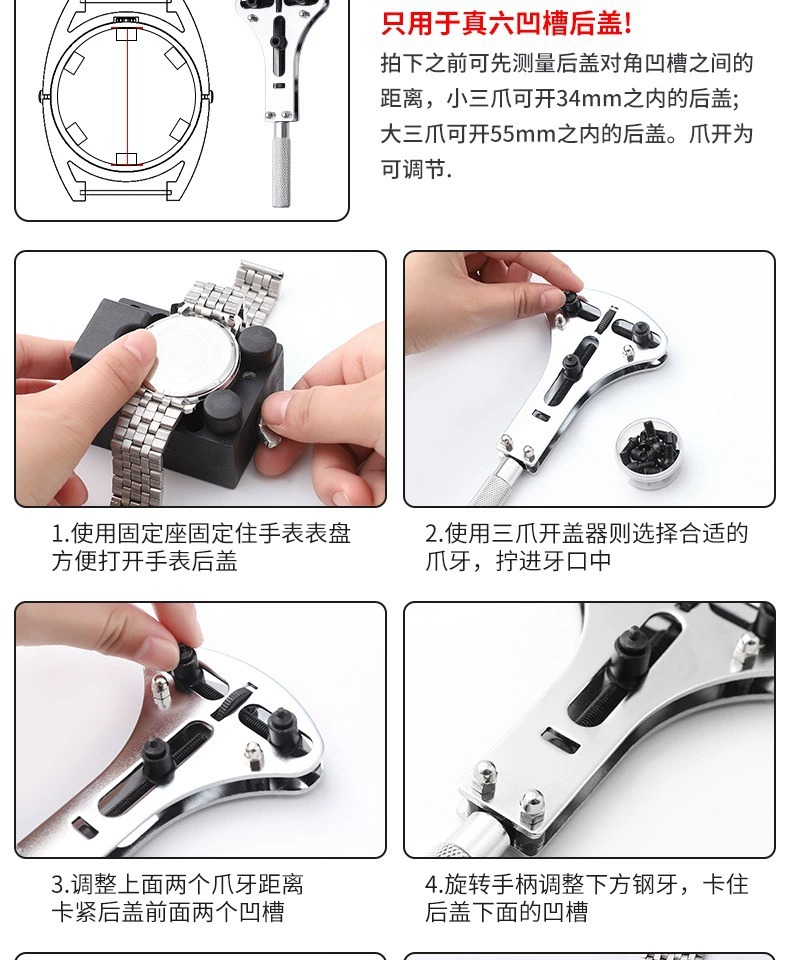 只用于真六凹槽后盖!

拍下之前可先测量后盖对角凹槽之间的距离，小三爪可开34mm之内的后盖;大三爪可开55mm之内的后盖。爪开为可调节.

1.使用固定座固定住手表表盘方便打开手表后盖

2.使用三爪开盖器则选择合适的爪牙，拧进牙口中

3.调整上面两个爪牙距离卡紧后盖前面两个凹槽

4.旋转手柄调整下方钢牙，卡住后盖下面的凹槽