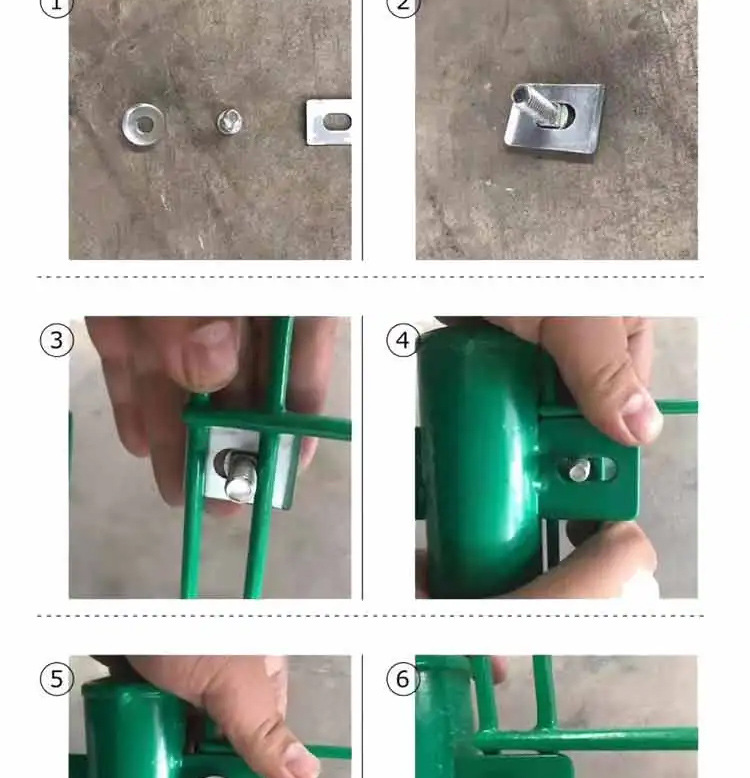 ①

②

③

④

⑤

⑥