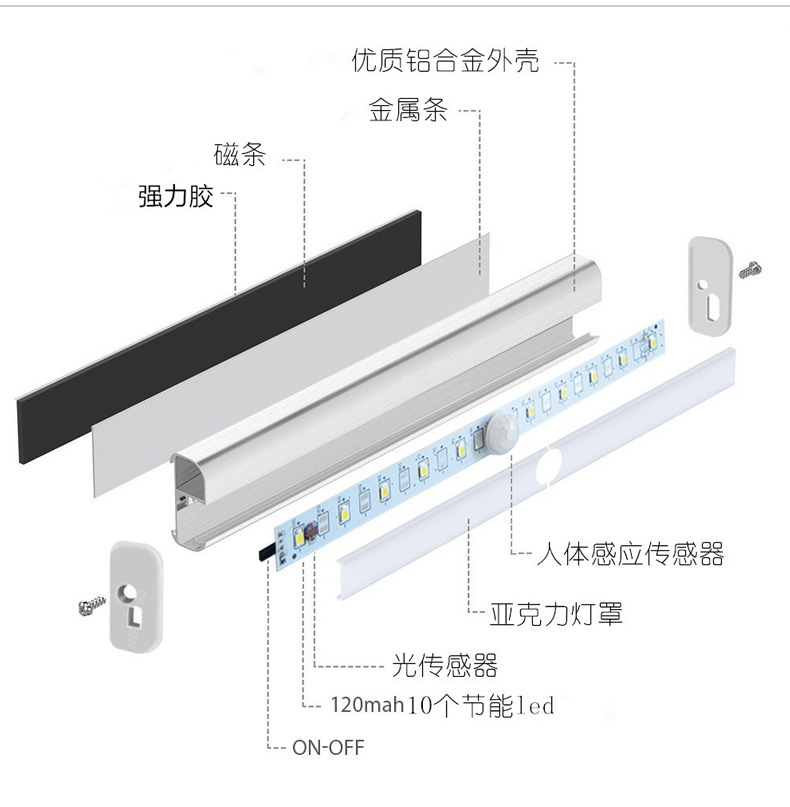 优质铝合金外壳

金属条

磁条

强力胶

人体感应传感器

亚克力灯罩

光传感器

120mah10个节能led

ON-OFF