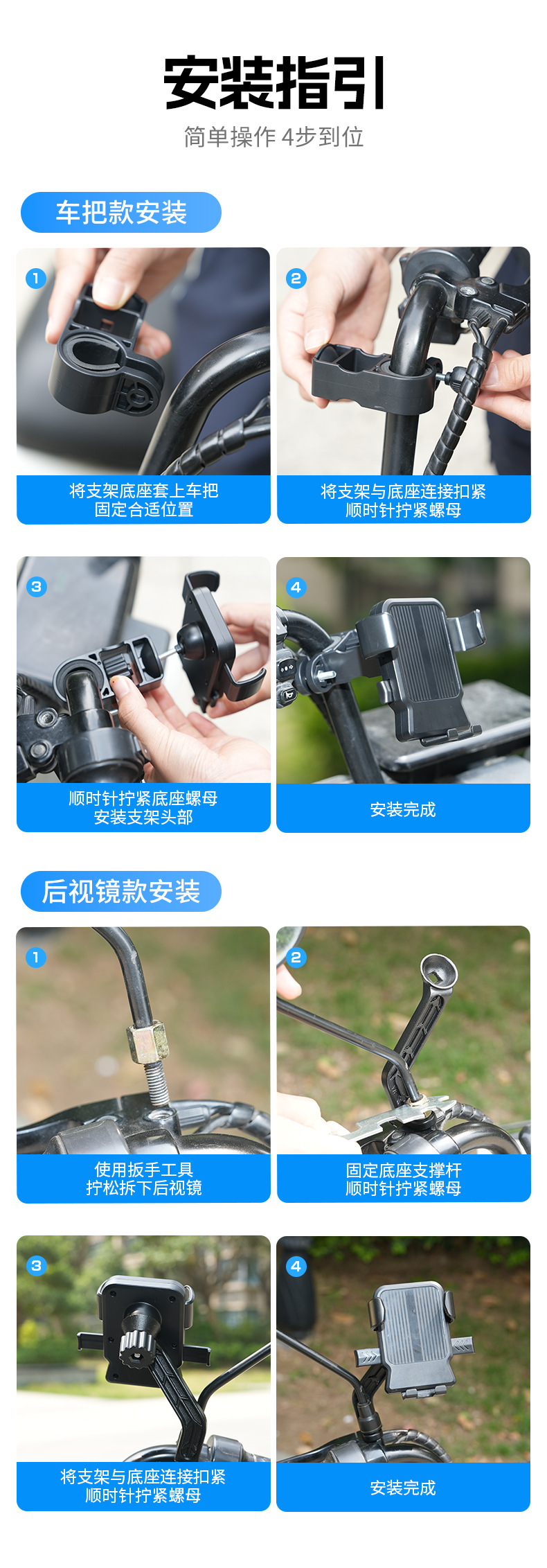 安装指引
简单操作 4步到位

车把款安装

1
将支架底座套上车把
固定合适位置

2
将支架与底座连接扣紧
顺时针拧紧螺母

3
顺时针拧紧底座螺母
安装支架头部

4
安装完成

后视镜款安装

1
使用扳手工具
拧松拆下后视镜

2
固定底座支撑杆
顺时针拧紧螺母

3
将支架与底座连接扣紧
顺时针拧紧螺母

4
安装完成