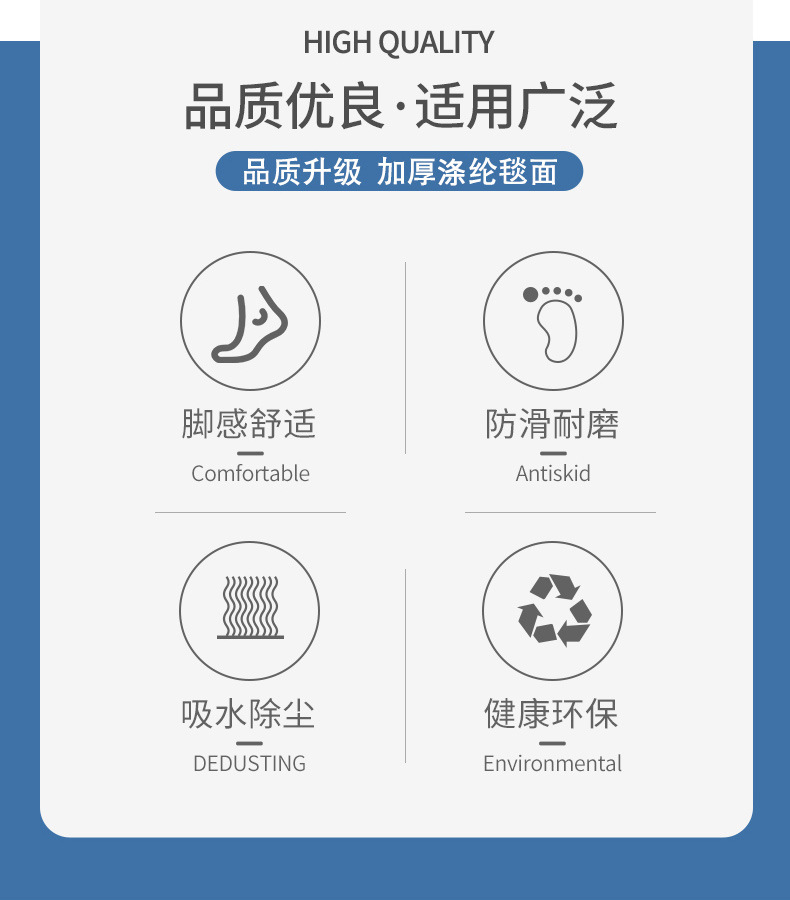 HIGH QUALITY

品质优良·适用广泛

品质升级 加厚涤纶毯面

脚感舒适

Comfortable

防滑耐磨

Antiskid

吸水除尘

DEDUSTING

健康环保

Environmental