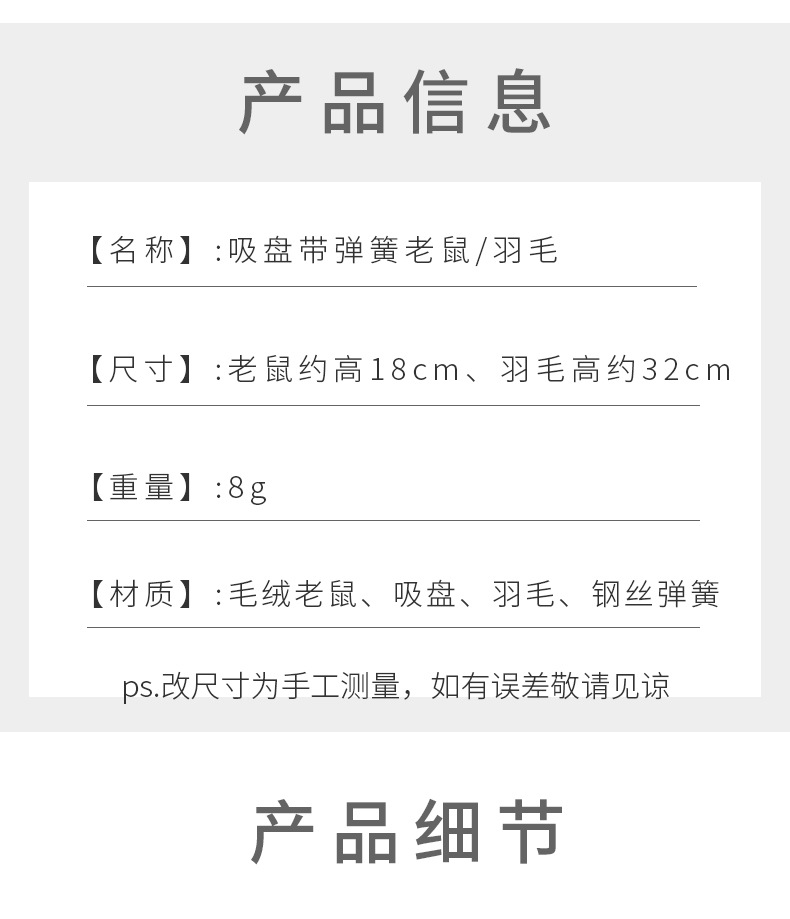 产品信息

【名称】:吸盘带弹簧老鼠/羽毛

【尺寸】:老鼠约高18cm、羽毛高约32cm

【重量】:8g

【材质】:毛绒老鼠、吸盘、羽毛、钢丝弹簧

ps.改尺寸为手工测量，如有误差敬请见谅

产品细节