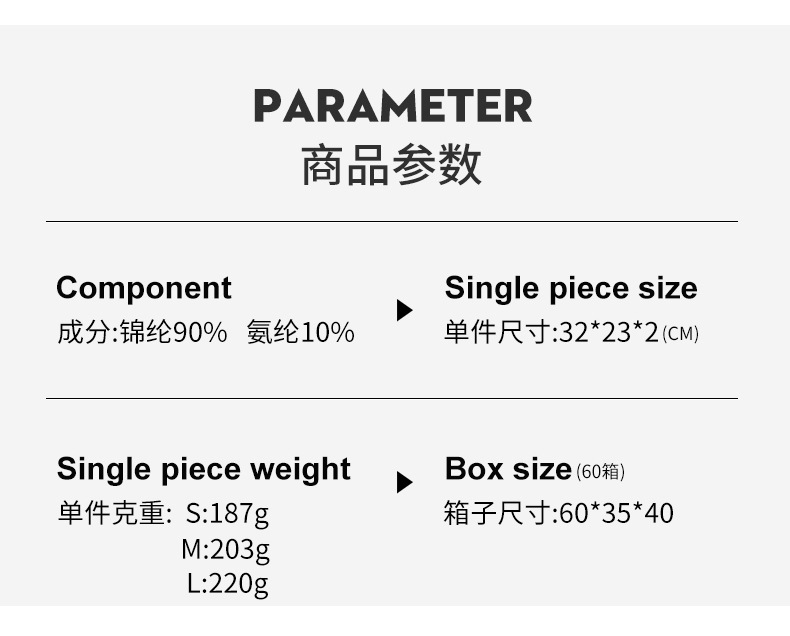 PARAMETER
商品参数

Component
成分:锦纶90% 氨纶10%

Single piece size
单件尺寸:32*23*2(CM)

Single piece weight
单件克重: S:187g
M:203g
L:220g

Box size(60箱)
箱子尺寸:60*35*40