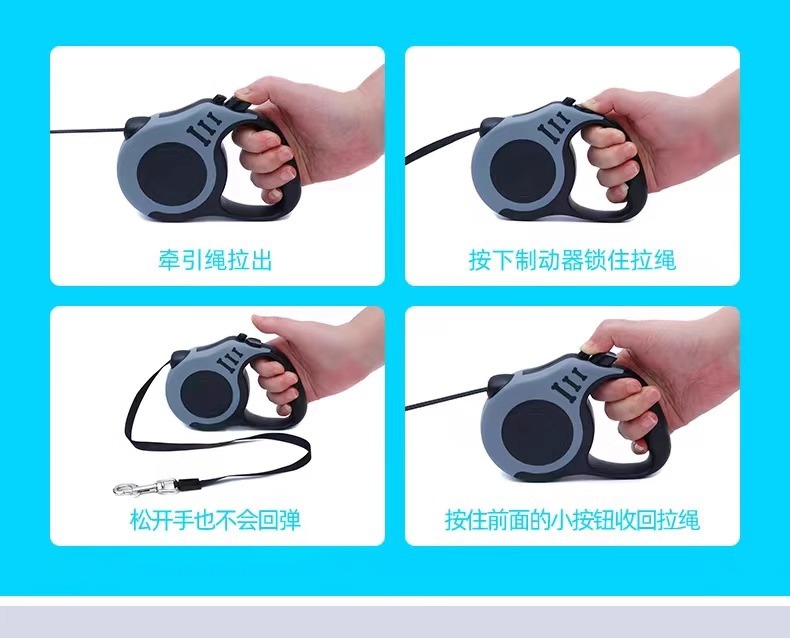 牵引绳拉出

按下制动器锁住拉绳

松开手也不会回弹

按住前面的小按钮收回拉绳