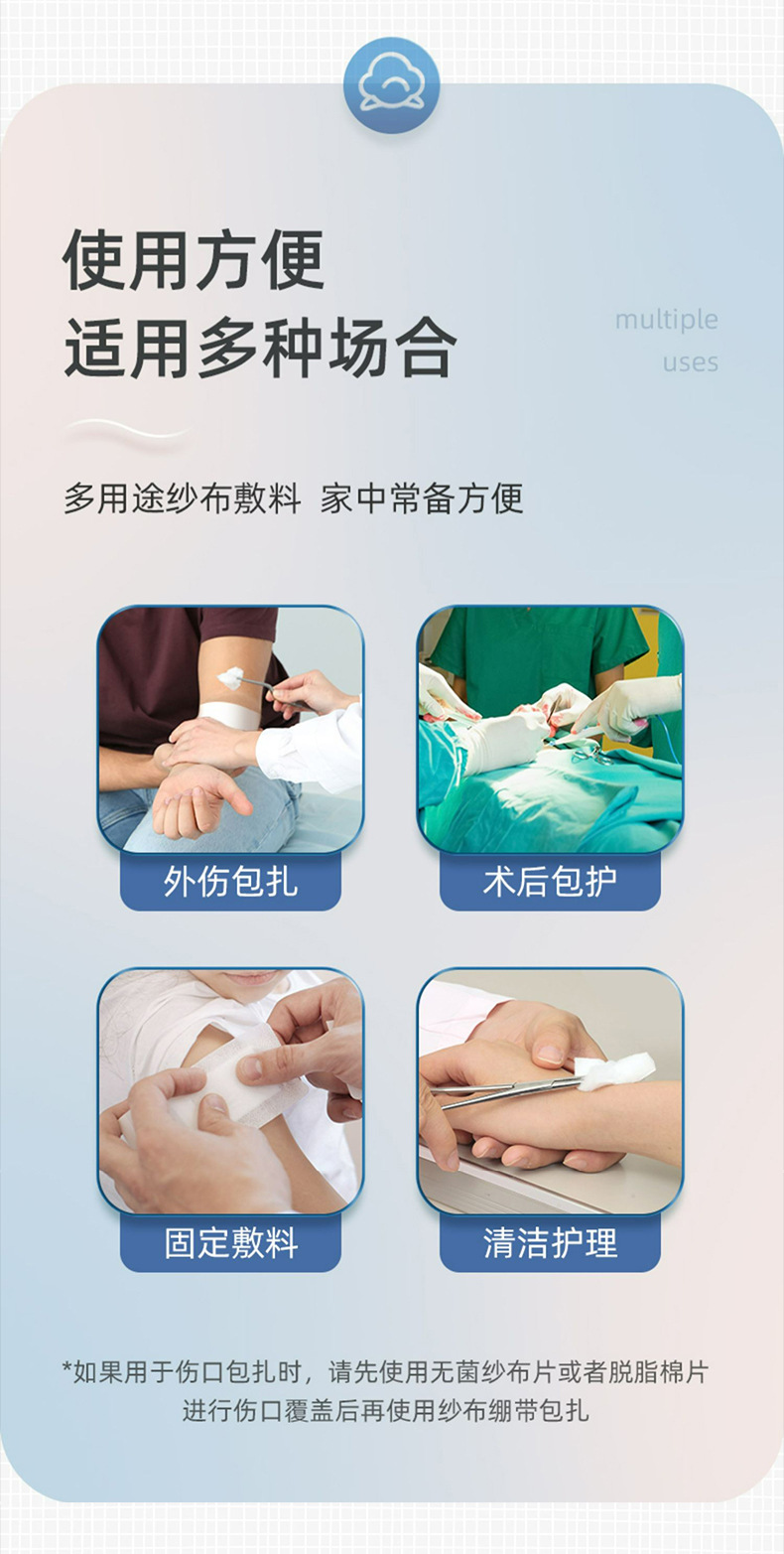 使用方便
适用多种场合

multiple
uses

多用途纱布敷料 家中常备方便

外伤包扎

术后包护

固定敷料

清洁护理

*如果用于伤口包扎时，请先使用无菌纱布片或者脱脂棉片进行伤口覆盖后再使用纱布绷带包扎