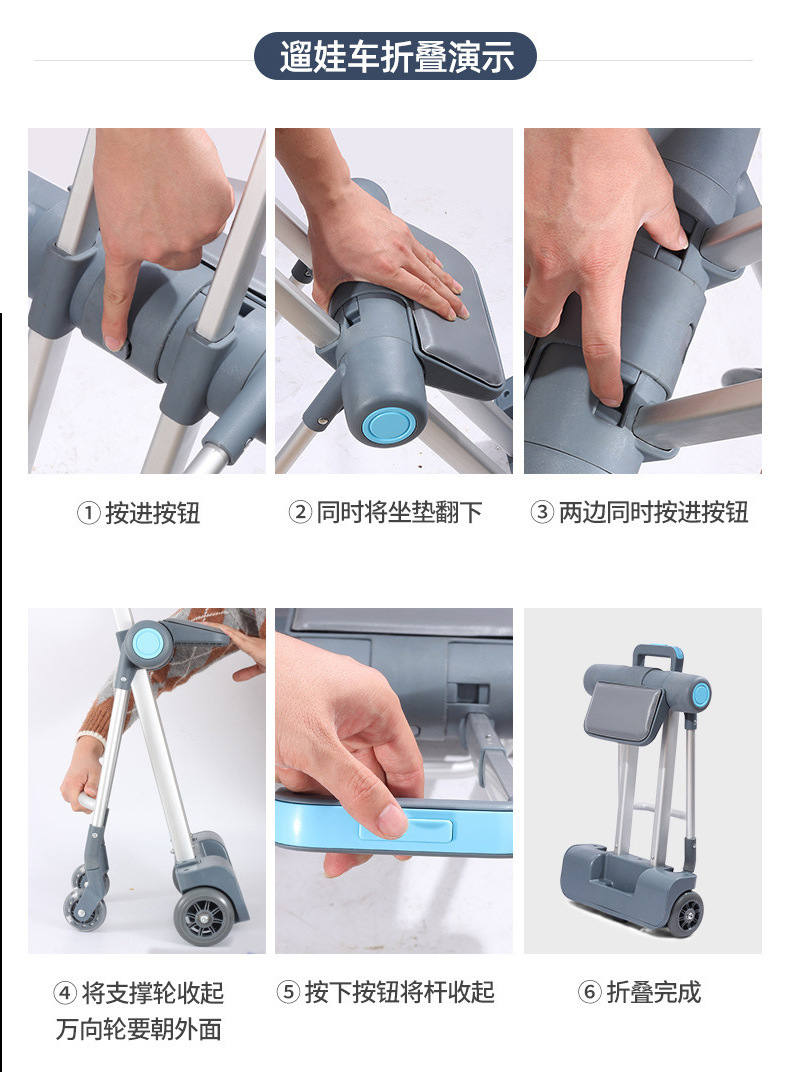 遛娃车折叠演示

① 按进按钮

② 同时将坐垫翻下

③ 两边同时按进按钮

④ 将支撑轮收起 万向轮要朝外面

⑤ 按下按钮将杆收起

⑥ 折叠完成