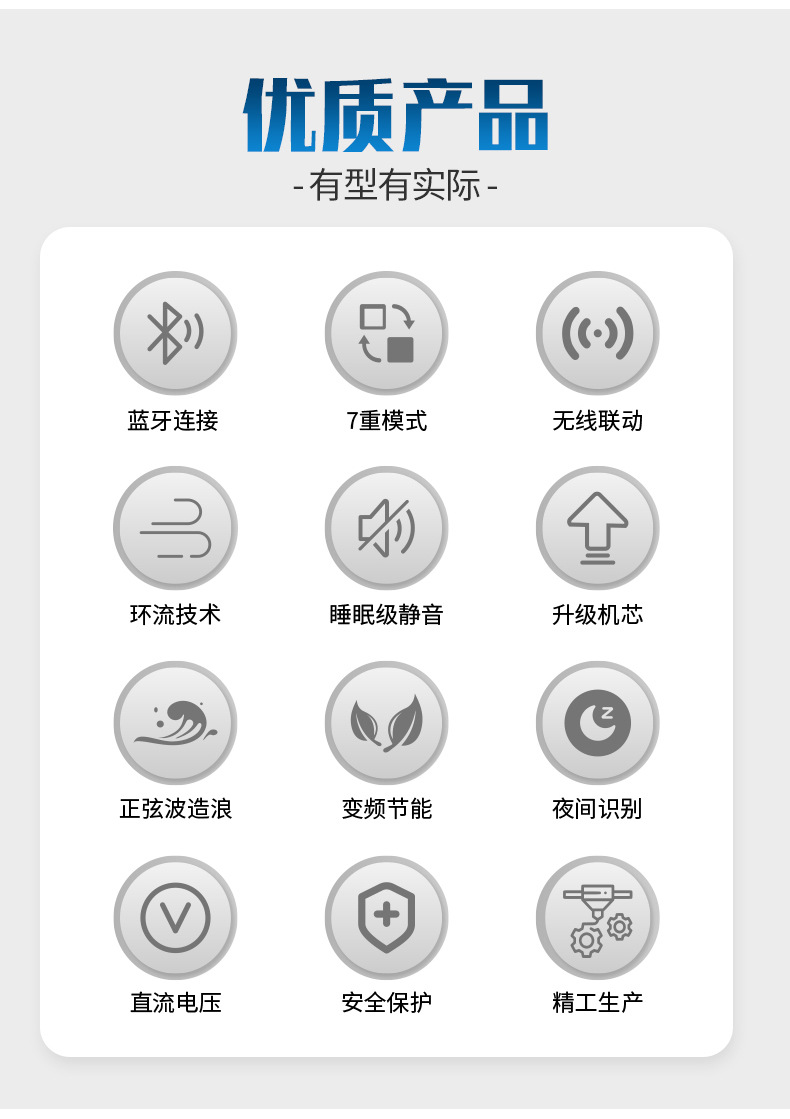 优质产品

-有型有实际-

蓝牙连接

7重模式

无线联动

环流技术

睡眠级静音

升级机芯

正弦波造浪

变频节能

夜间识别

直流电压

安全保护

精工生产